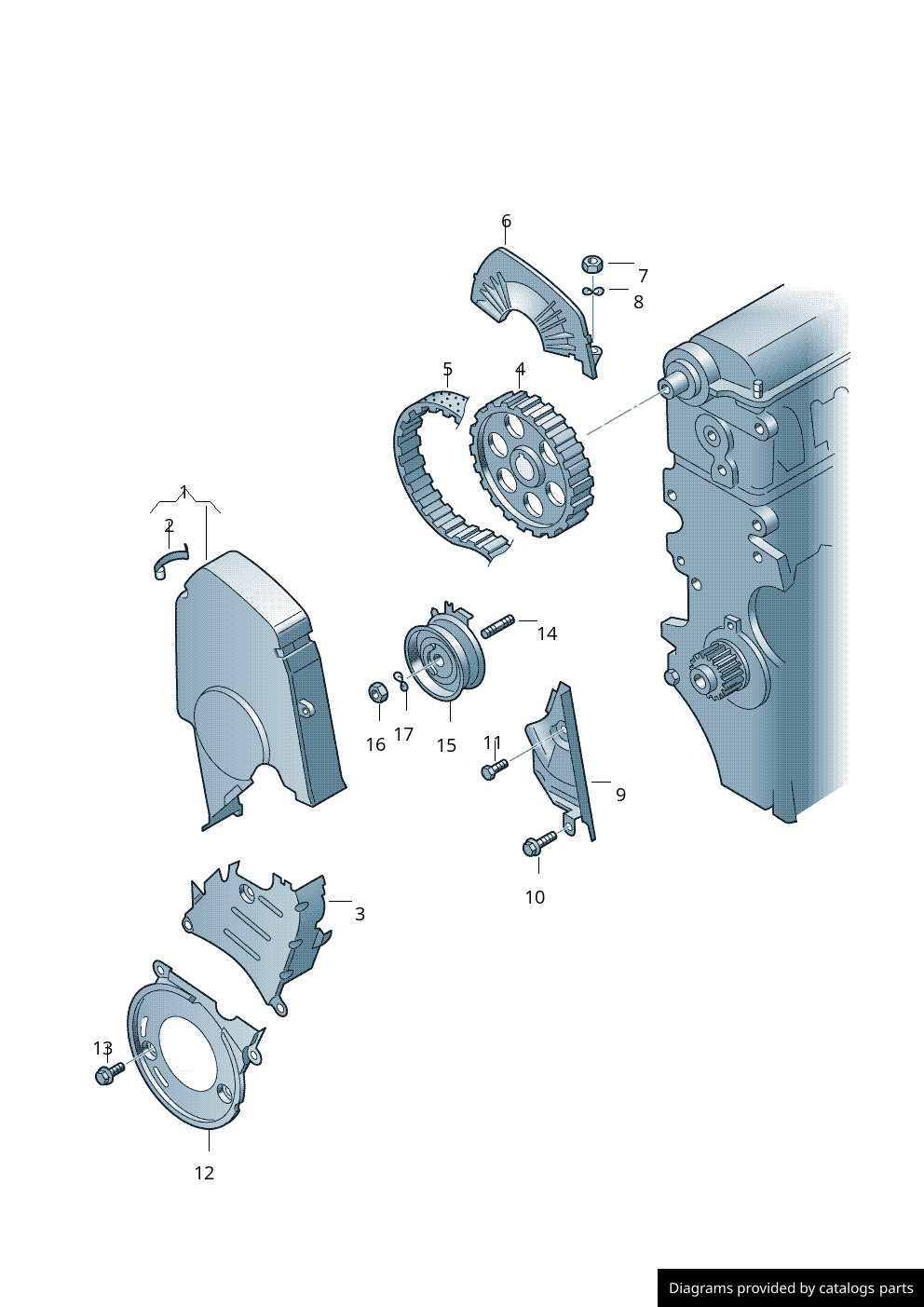 6
7
8
5
4
1
2
14
16
17
15
11
9
10
3
13
12
Diagrams provided by catalogs parts