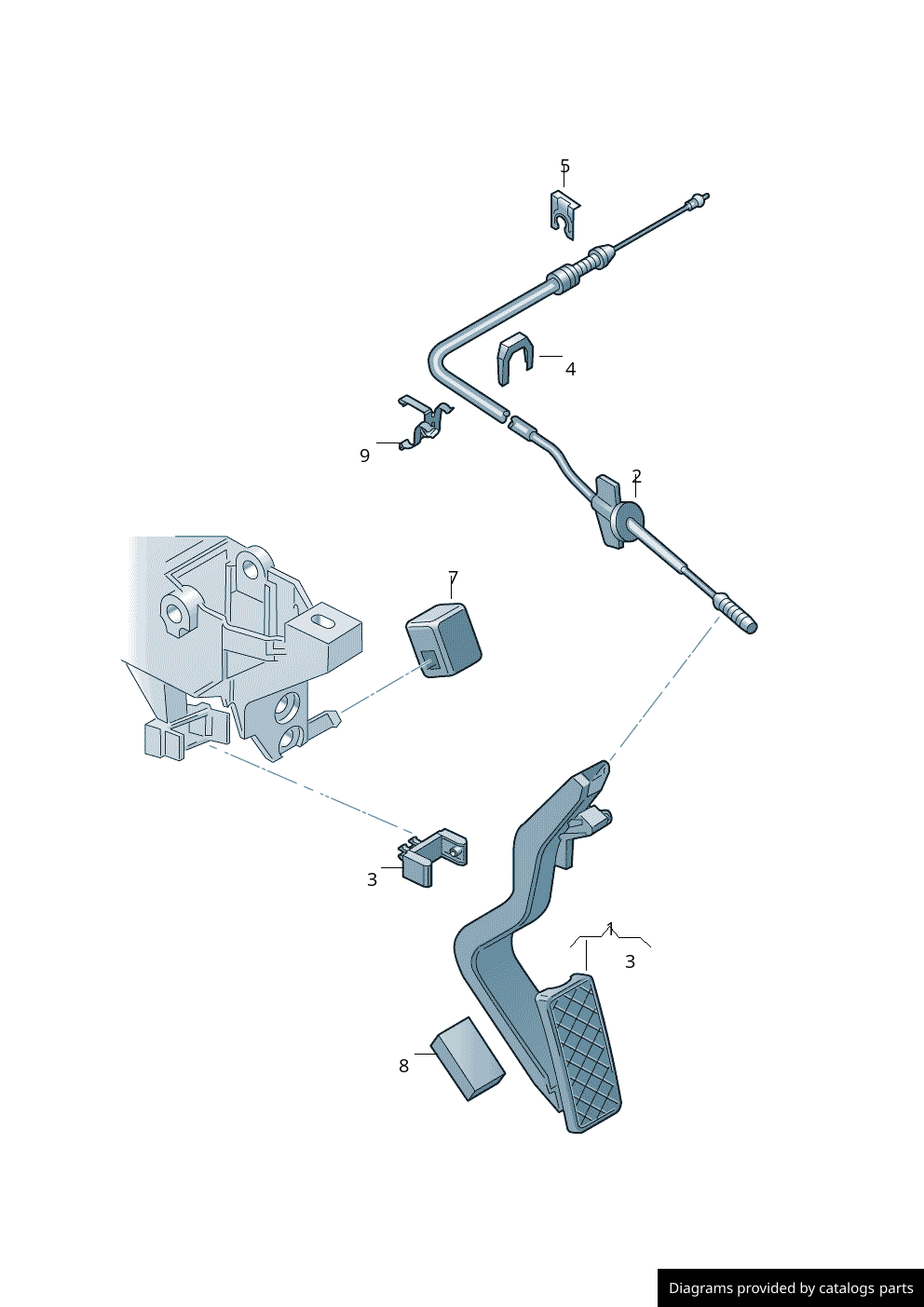 5
4
9
2
7
3
1
3
8
Diagrams provided by catalogs parts