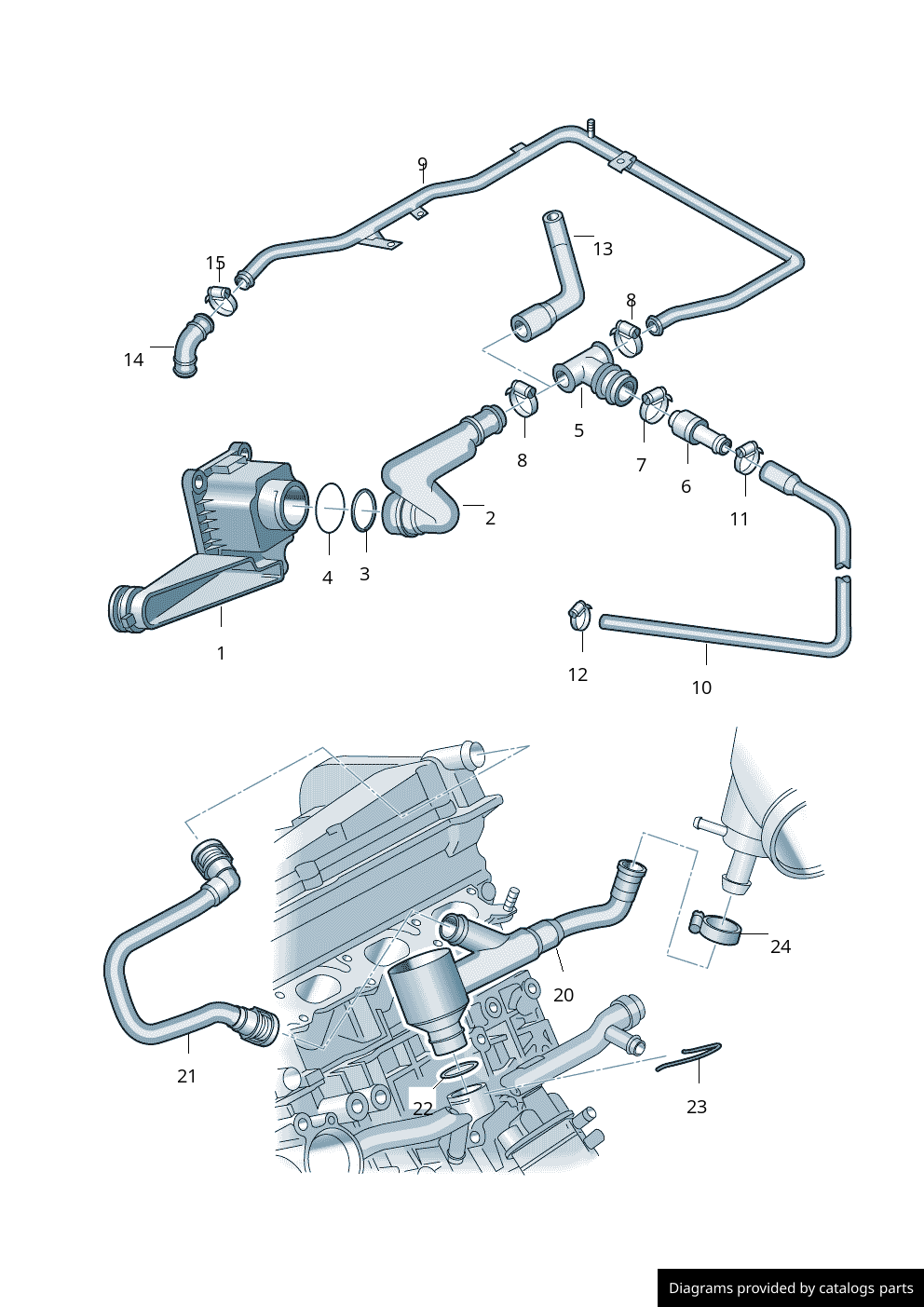 9
13
15
8
14
5
8
7
6
11
2
4
3
1
12
10
24
20
21
22
23
Diagrams provided by catalogs parts