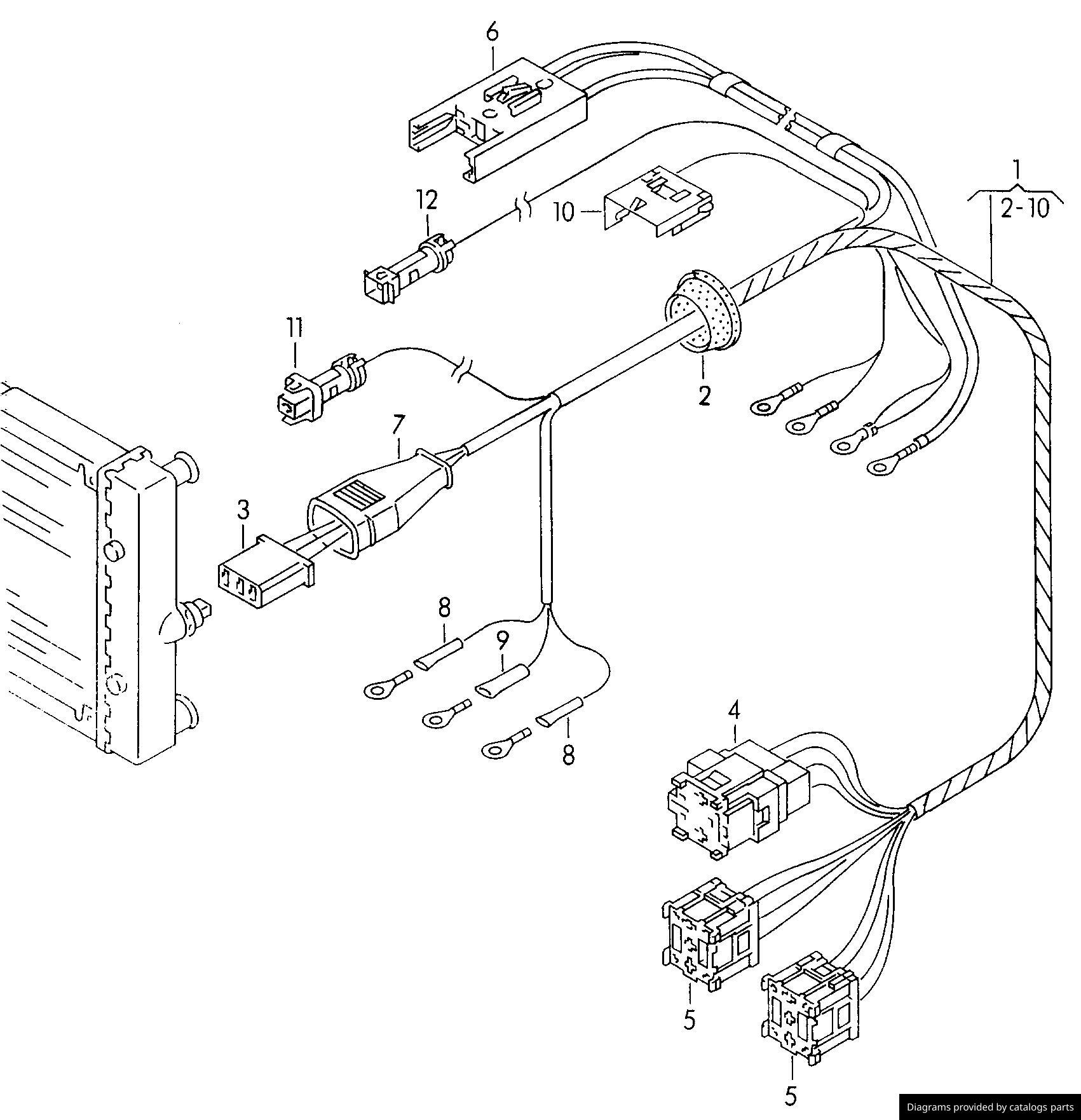 6

1

2-10

12

10

11

2

7

3

8

9

8

4

5

5

Diagrams provided by catalogs parts