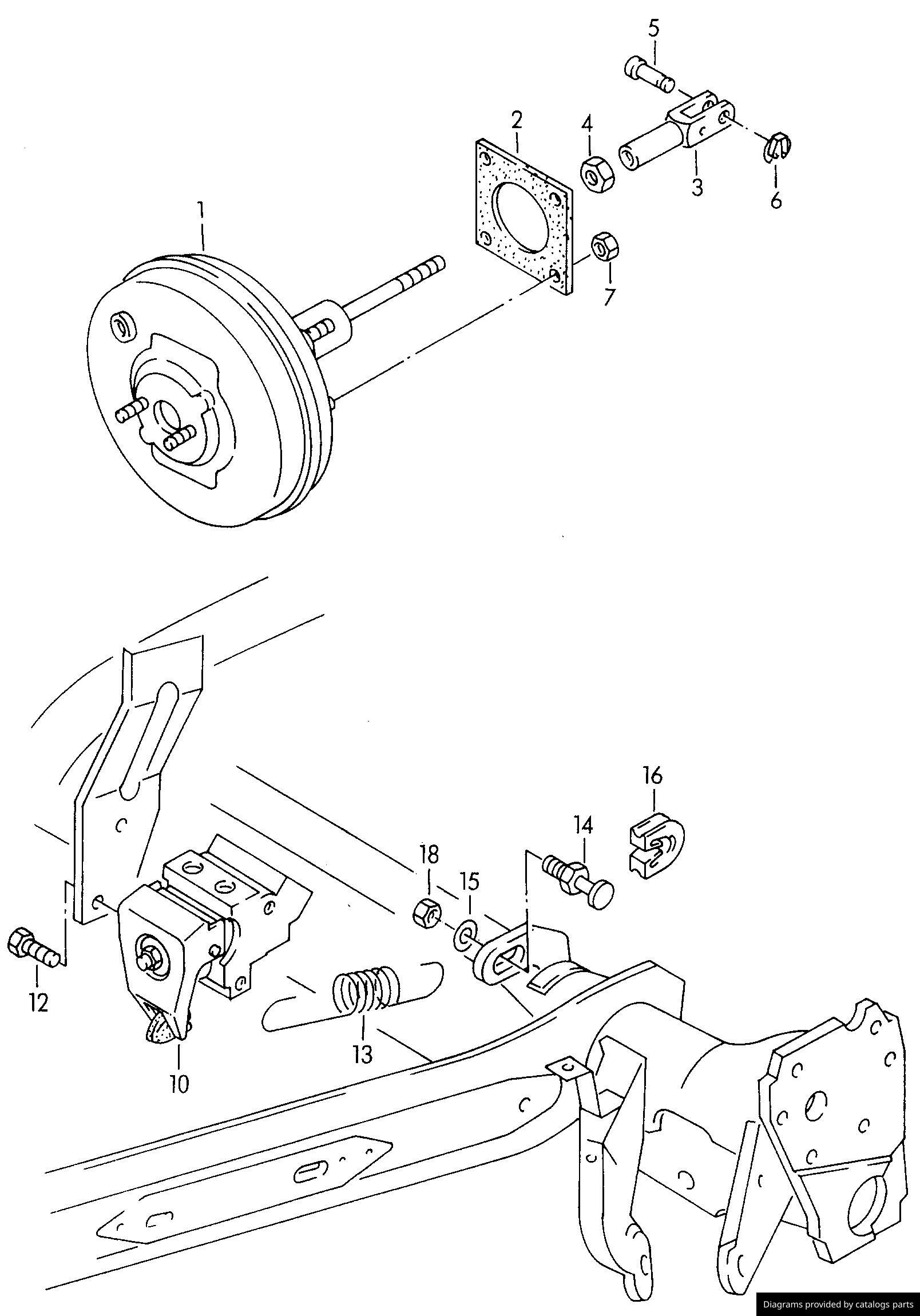 5
2
4
3
6
1
7
16
14
18
15
12
13
10
Diagrams provided by catalogs parts