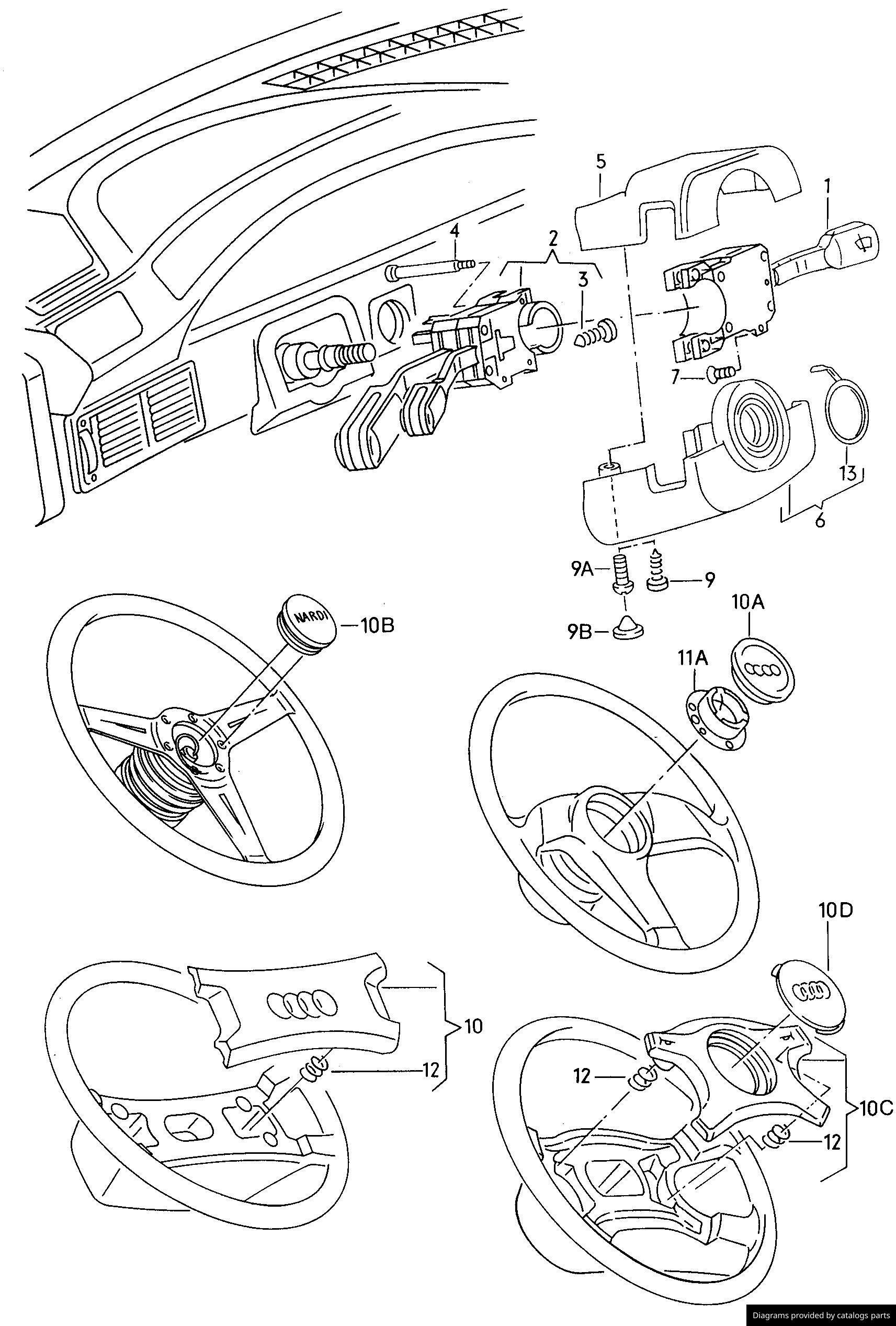 5
1
4
2
3
7
13
6
9A
9
9B
NARDI
10B
10A
11A
10D
10
12
12
10C
12
Diagrams provided by catalogs parts