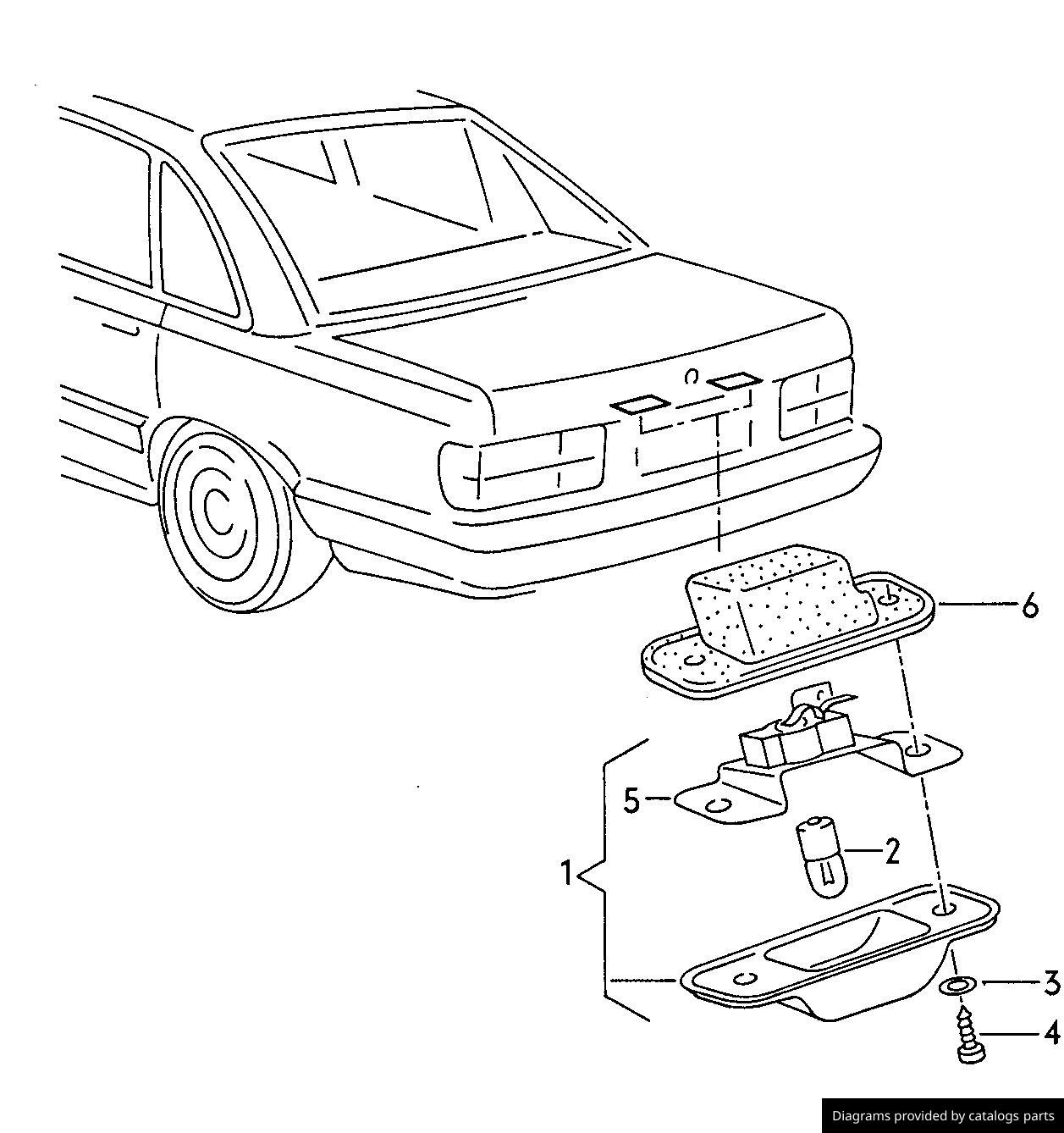 6
5
2
1
3
4
Diagrams provided by catalogs parts