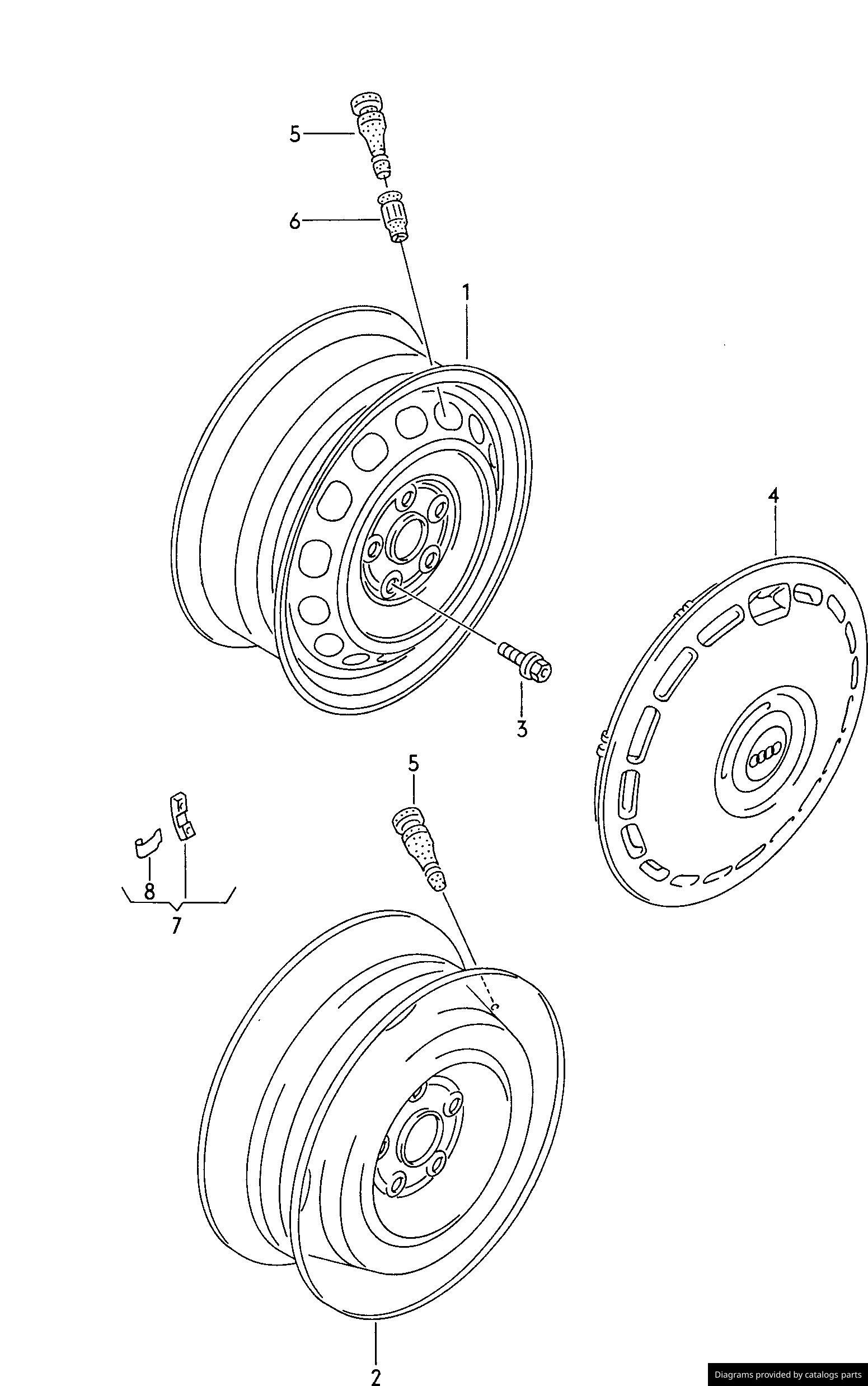 5
6
1
4
3
5
8
7
2
Diagrams provided by catalogs parts