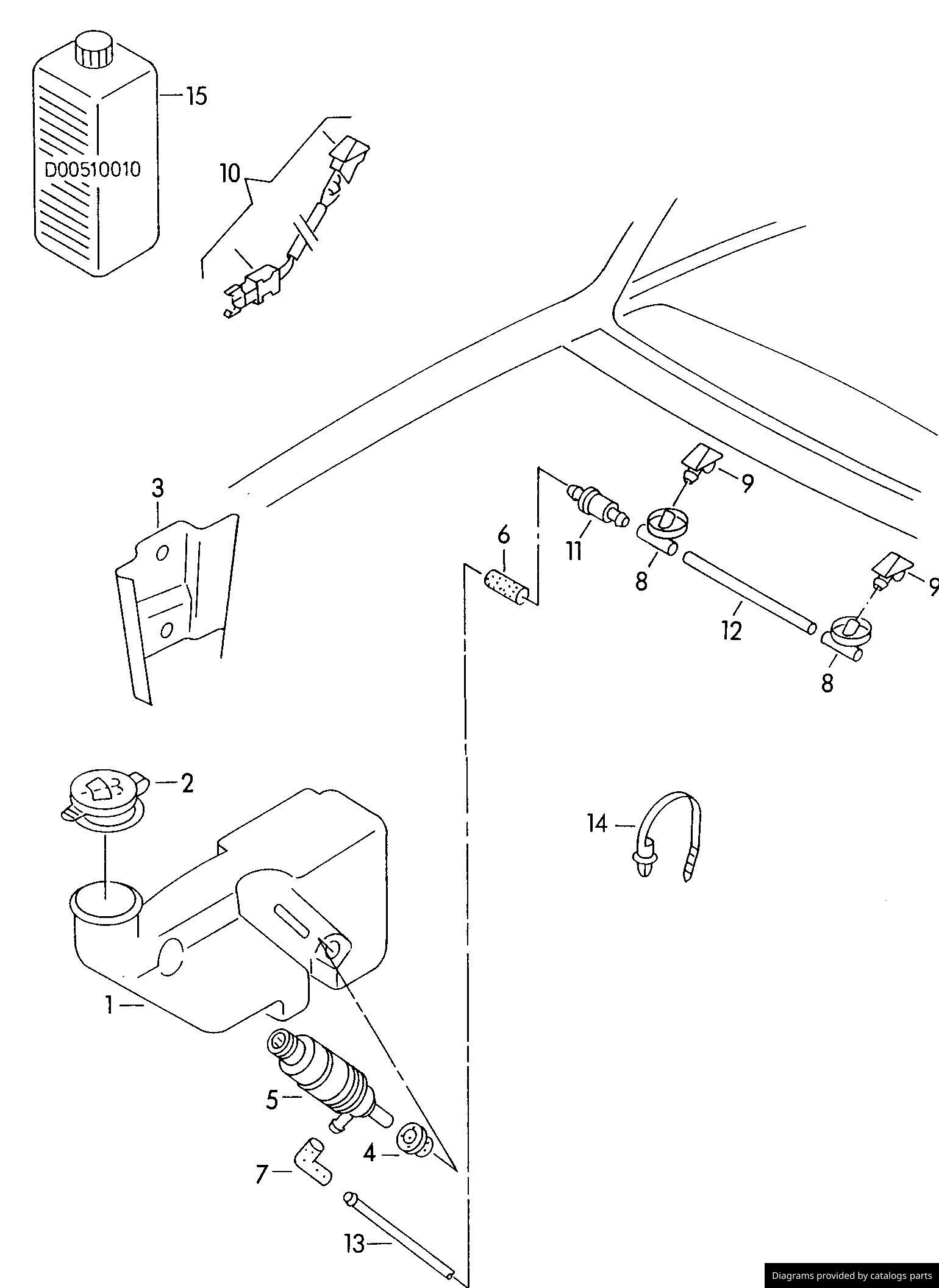 15
D00510010
10
3
6
11
9
8
12
9
8
2
14
1
5
4
7
13
Diagrams provided by catalogs parts