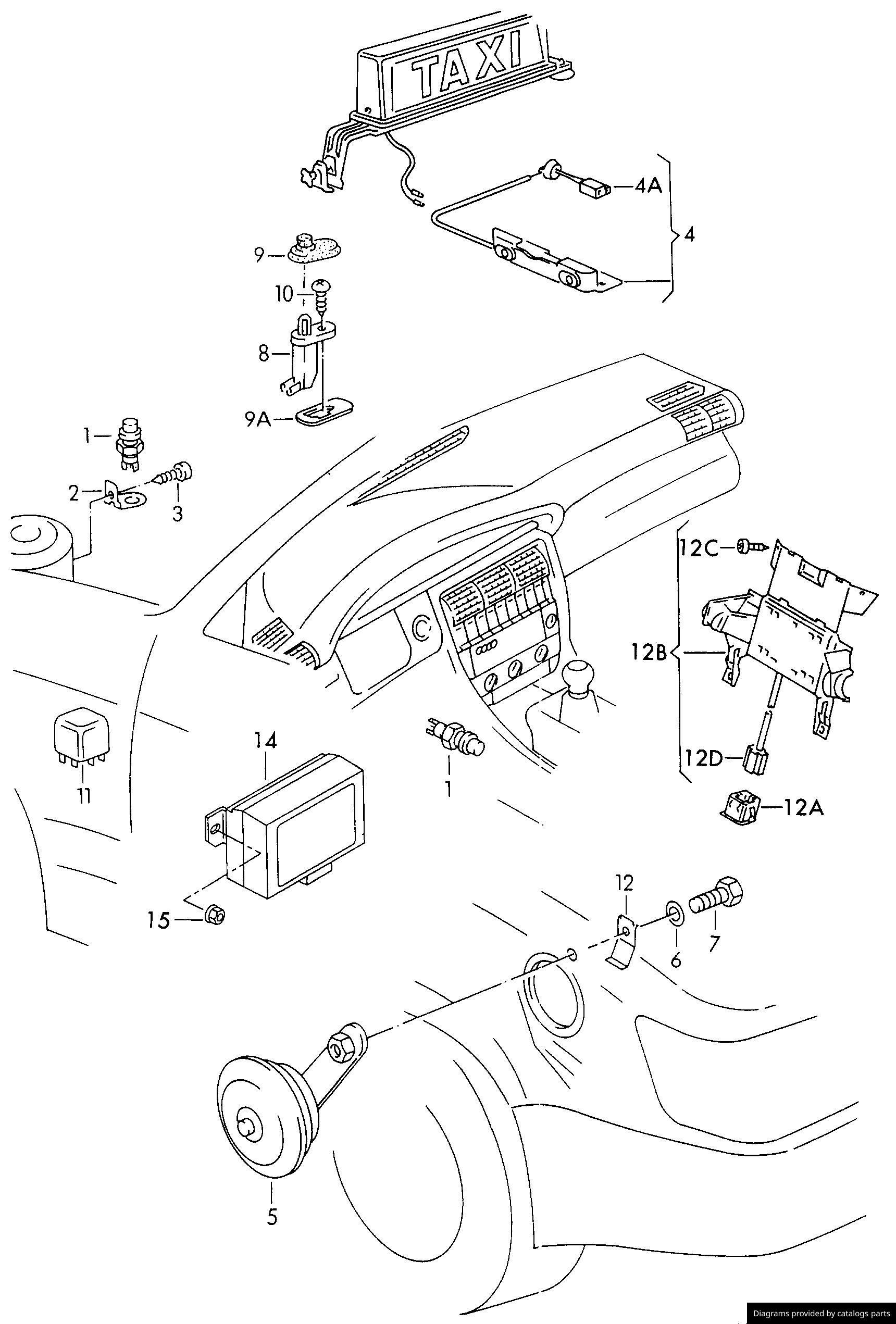 TAXI

4A

4

9

10

8

9A

1

2

3

12C

12B

12D

12A

11

14

1

15

12

6

7

5

Diagrams provided by catalogs parts