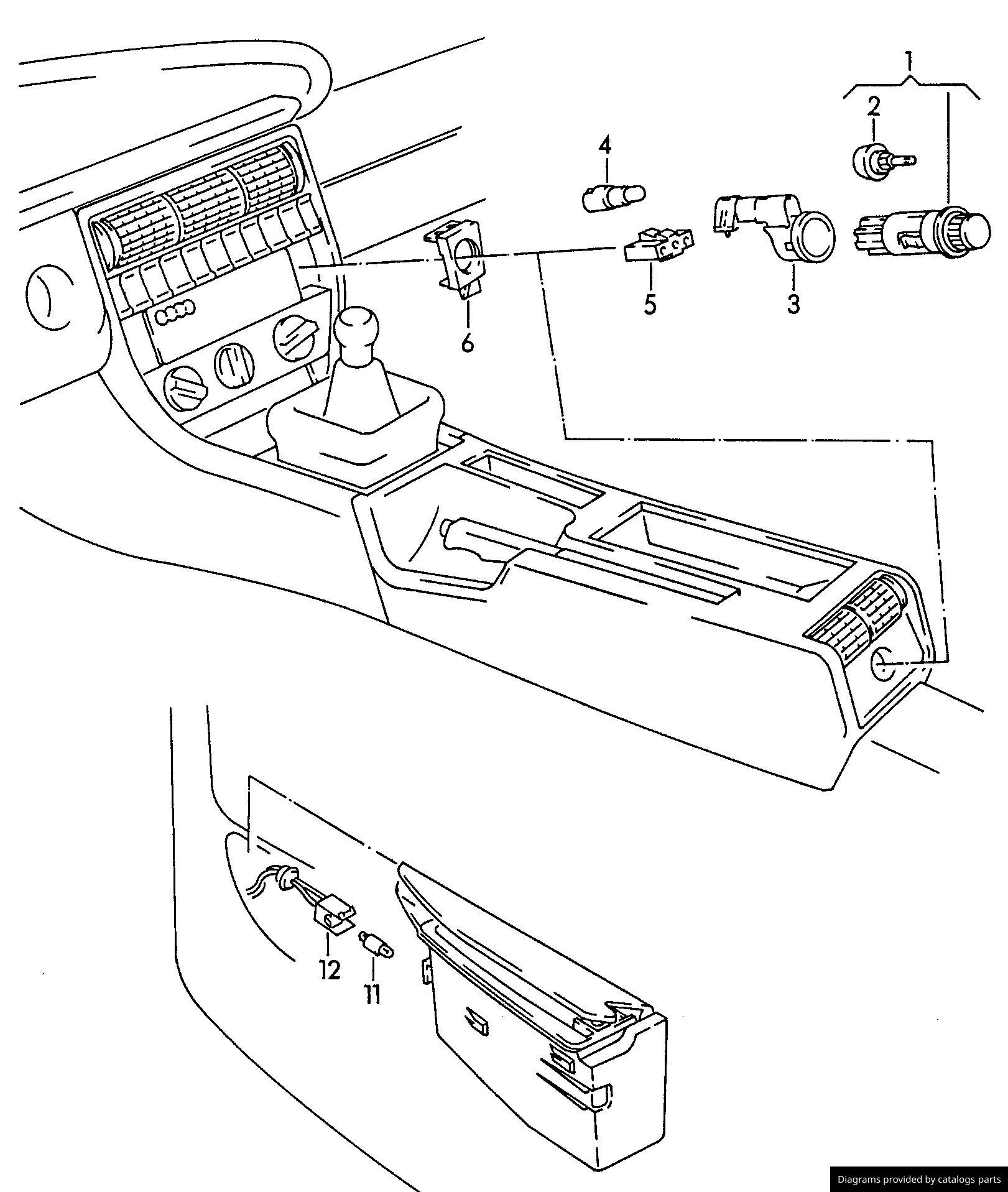 1
2
4
5
3
6
12
11
Diagrams provided by catalogs parts