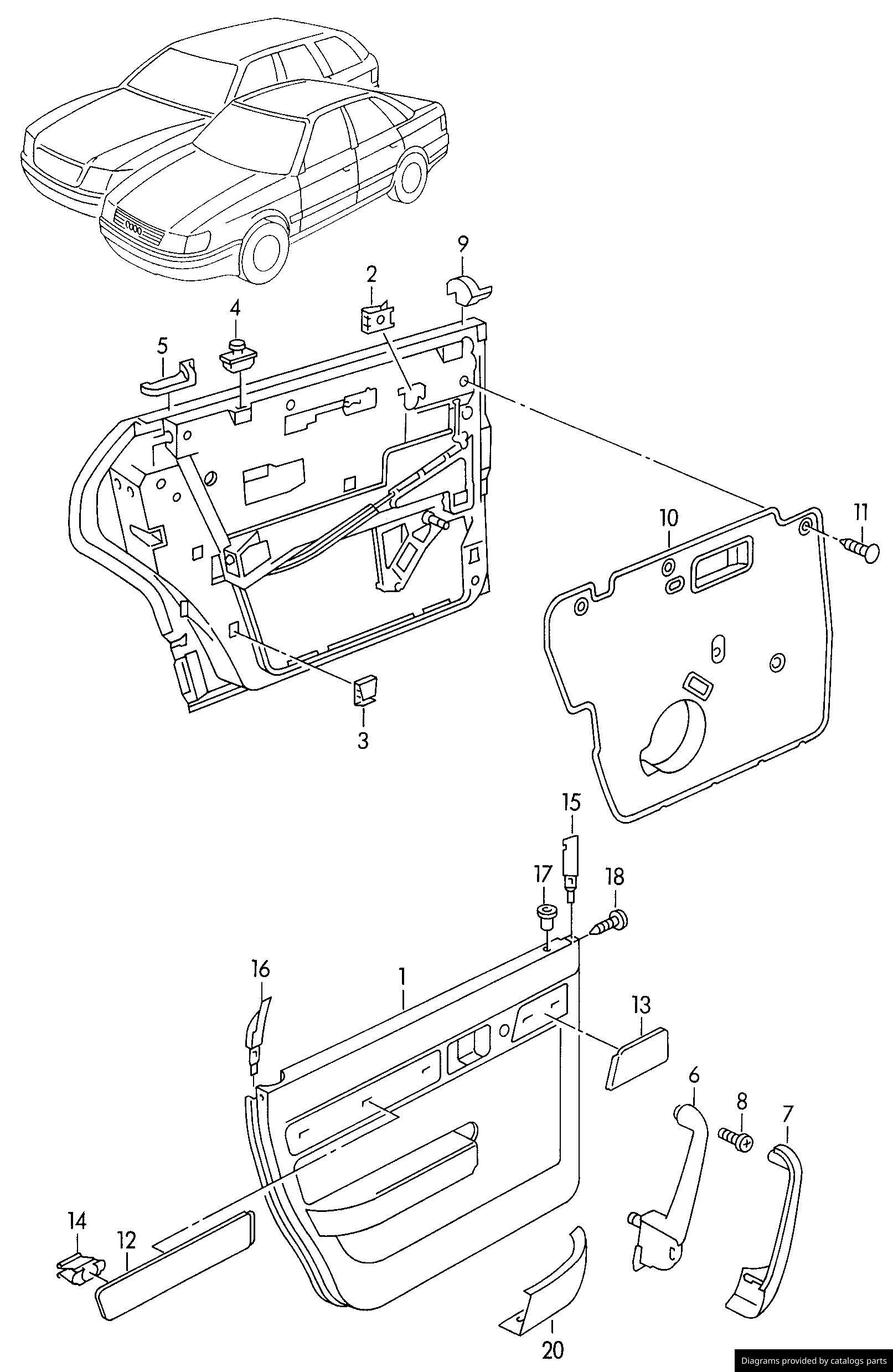 9
2
4
5
10
11
3
15
17
18
16
1
13
6
8
7
14
12
20
Diagrams provided by catalogs parts