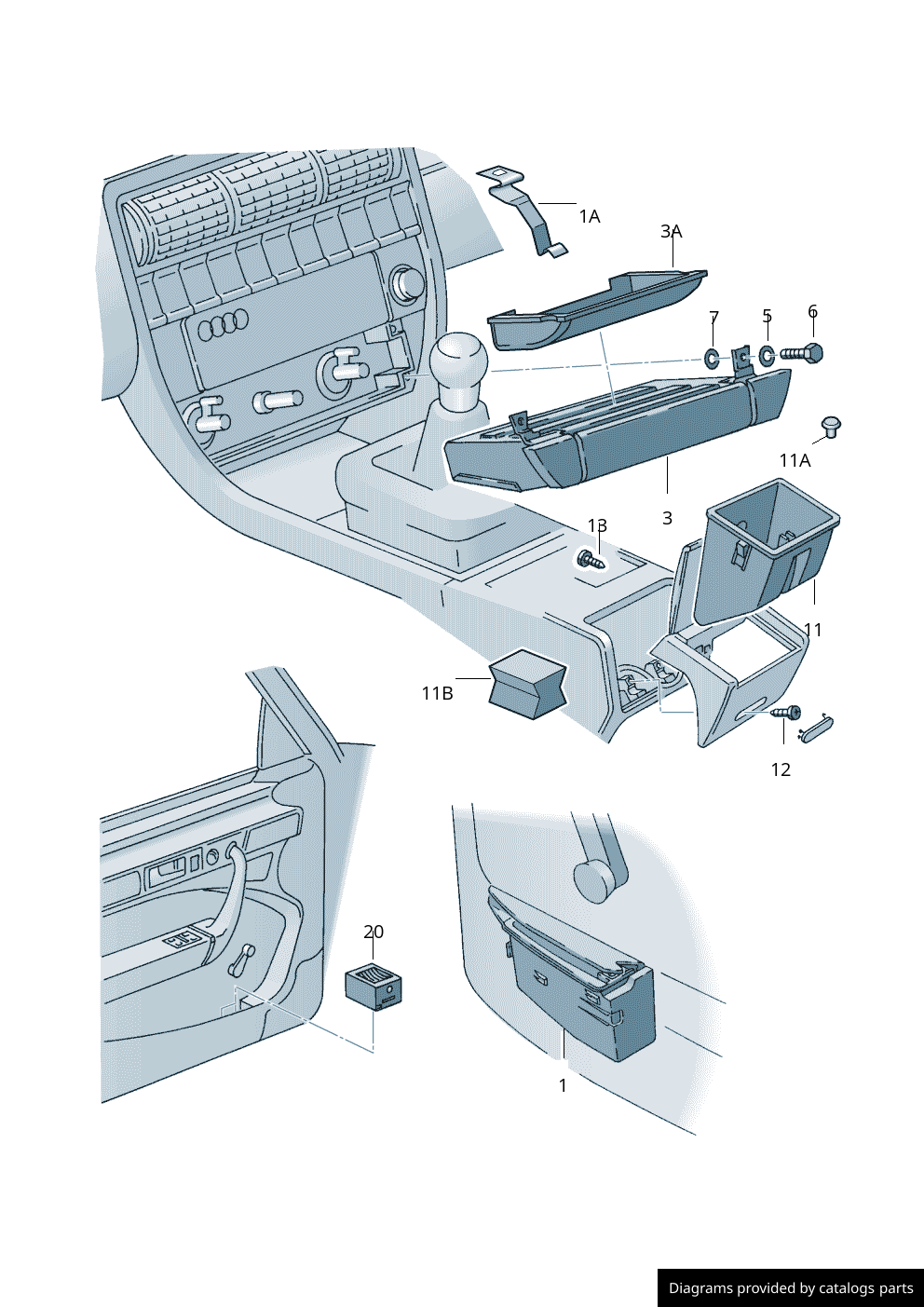 1A
3A
7
5
6
11A
3
13
11
11B
12
20
1

Diagrams provided by catalogs parts