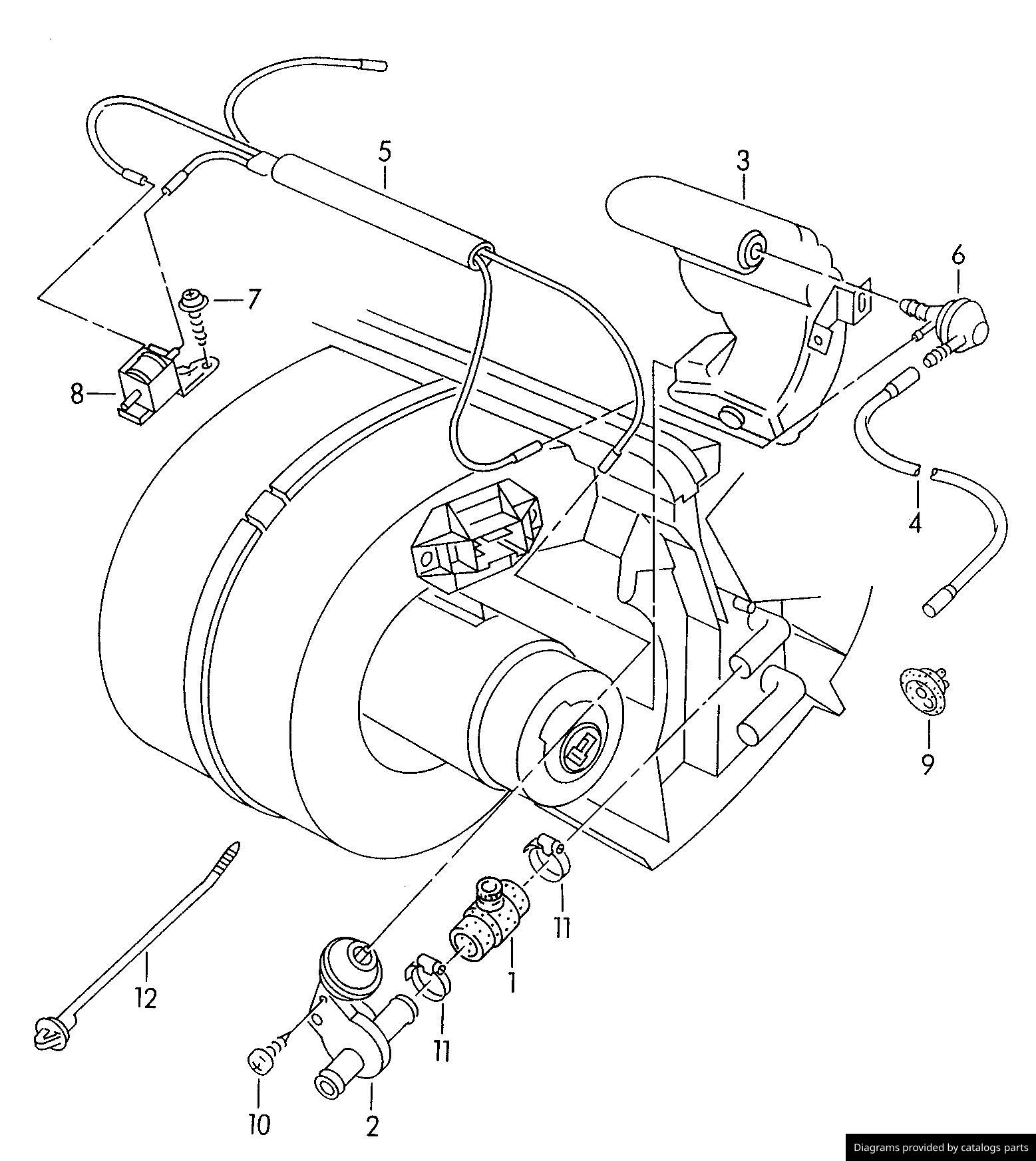 5
3
6
7
8
4
9
11
1
12
11
10
2
Diagrams provided by catalogs parts