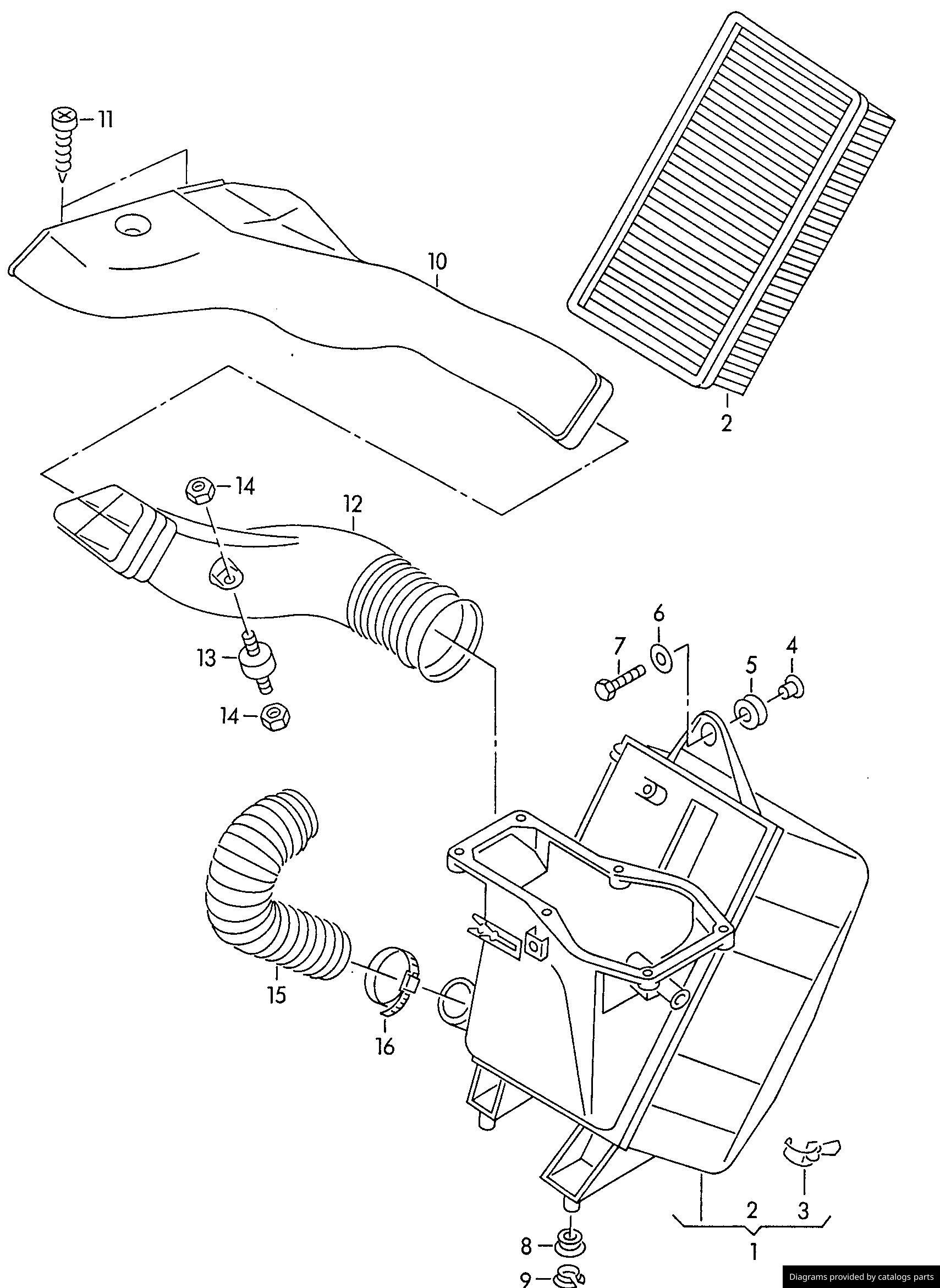 11

10

2

14

12

13

14

6

7

5

4

15

16

2

3

1

8

9

Diagrams provided by catalogs parts