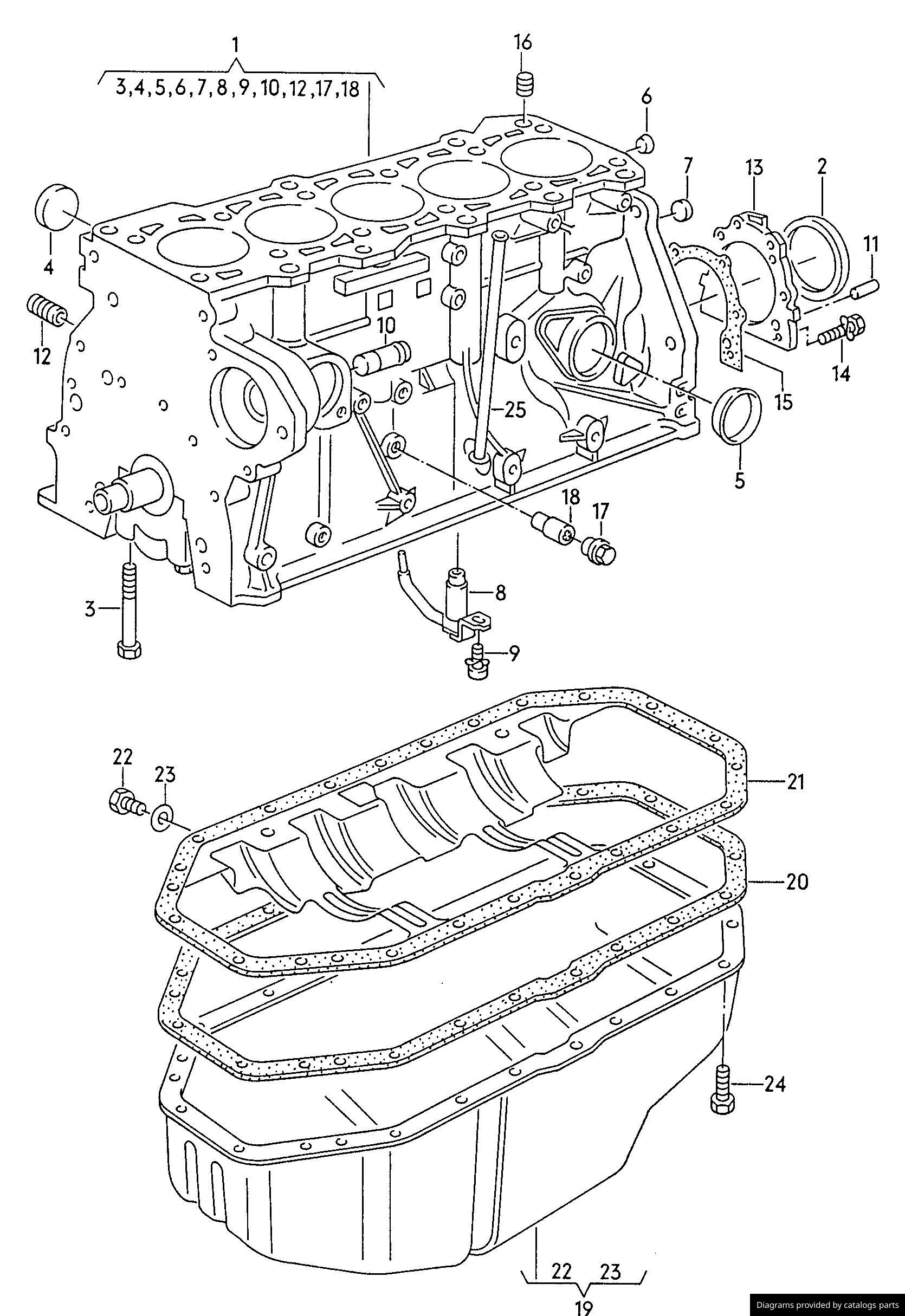 1
3,4,5,6,7,8,9,10,12,17,18
16
6
7
13
2
11
4
12
10
14
15
25
5
18
17
3
8
9
22
23
21
20
24
22 23
19
Diagrams provided by catalogs parts