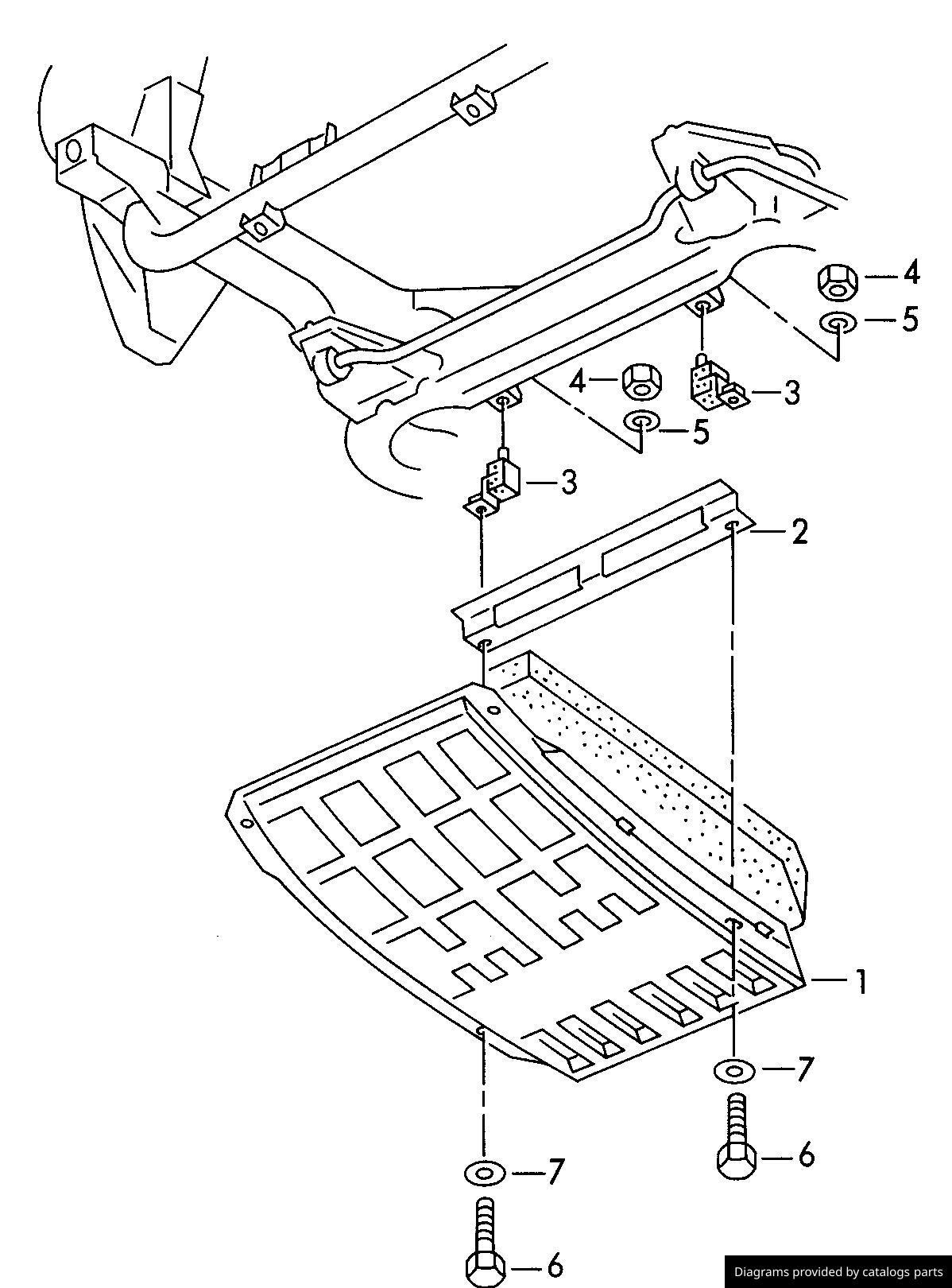 4
5
4
3
5
3
2
1
7
6
7
6
Diagrams provided by catalogs parts