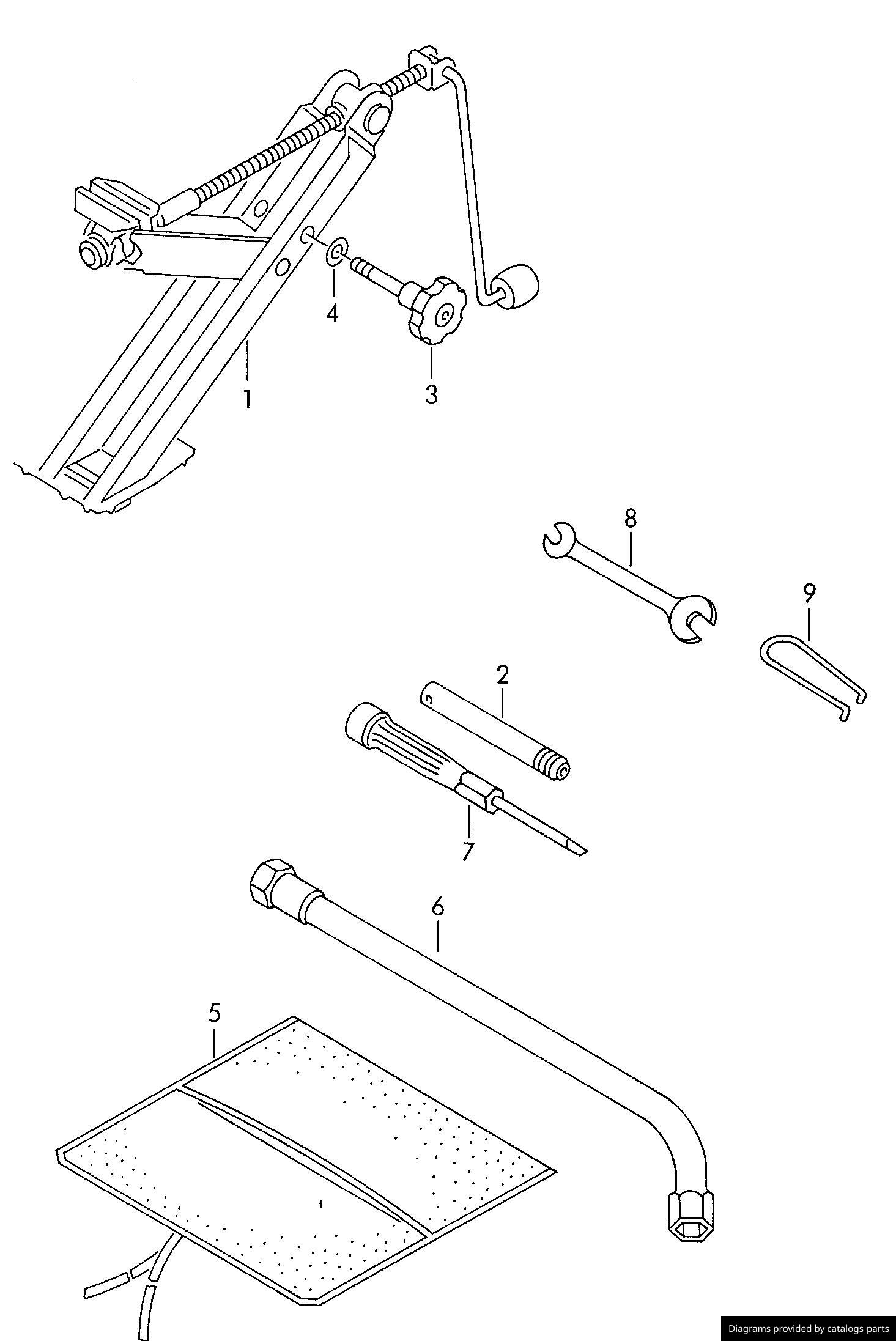 4
1
3
8
9
2
7
6
5
Diagrams provided by catalogs parts