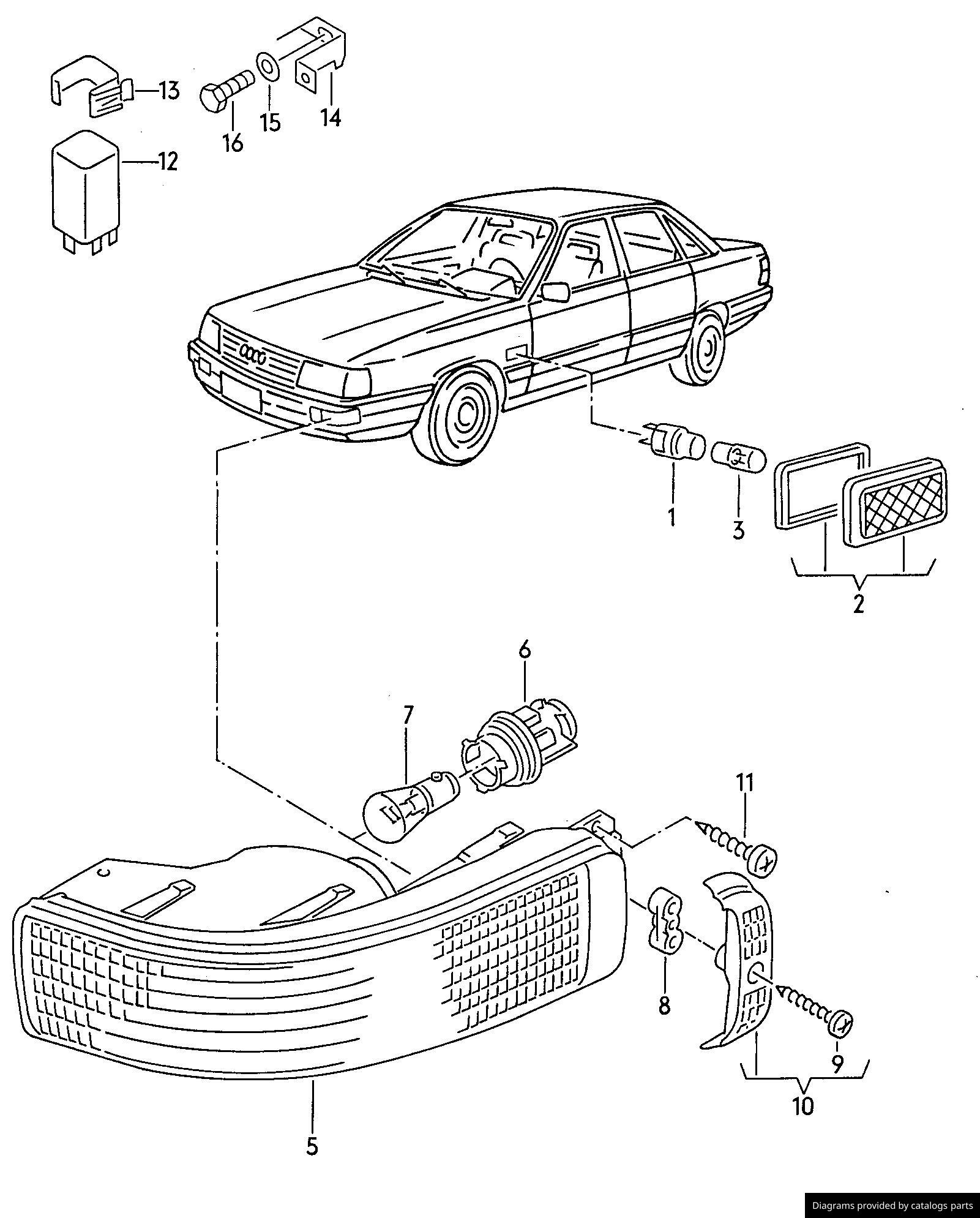 13
16
15
14
12
1
3
2
6
7
11
8
9
10
5
Diagrams provided by catalogs parts