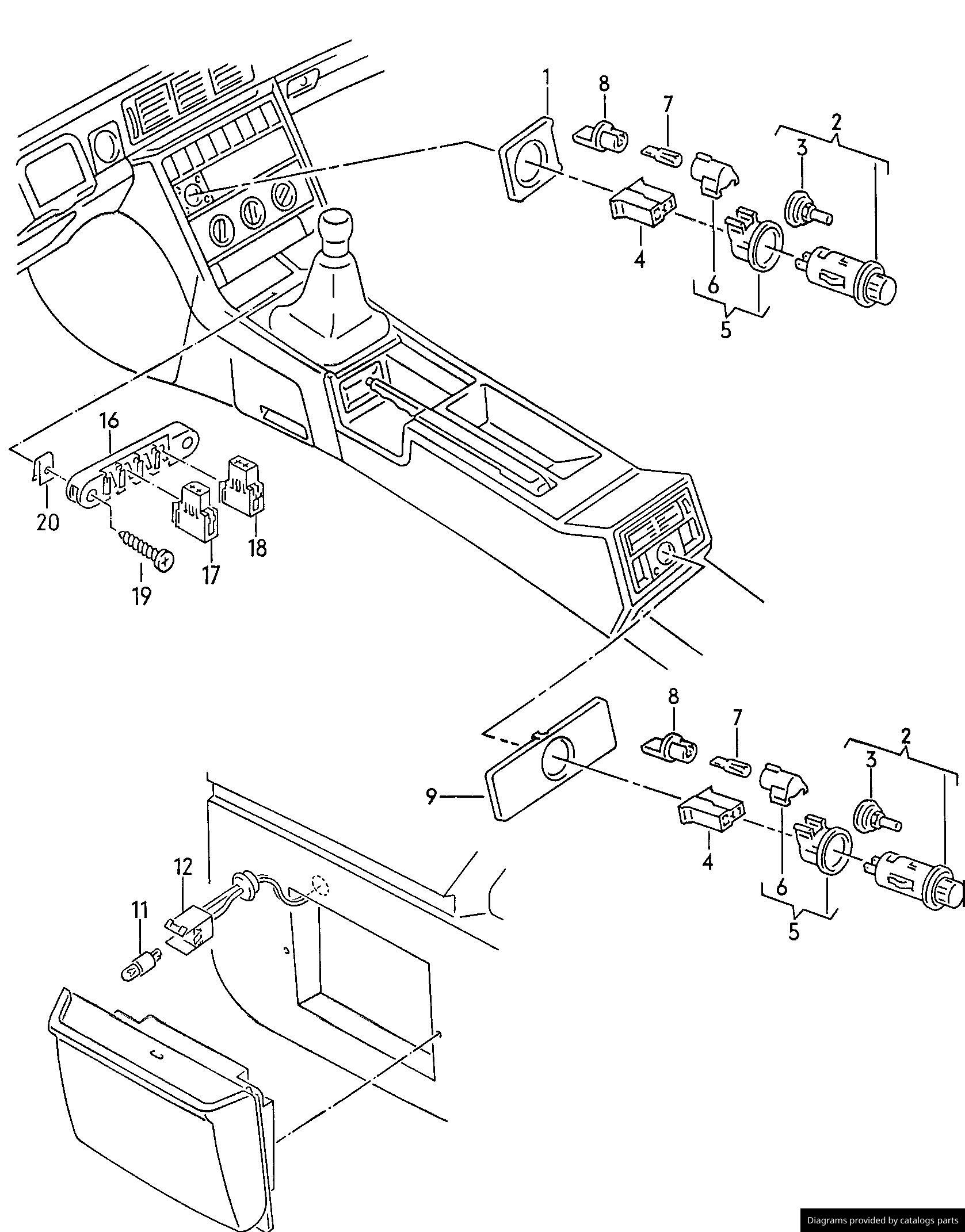 1
8
7
2
3
4
6
5
16
20
17
18
19
8
7
2
3
9
4
6
5
12
11
Diagrams provided by catalogs parts