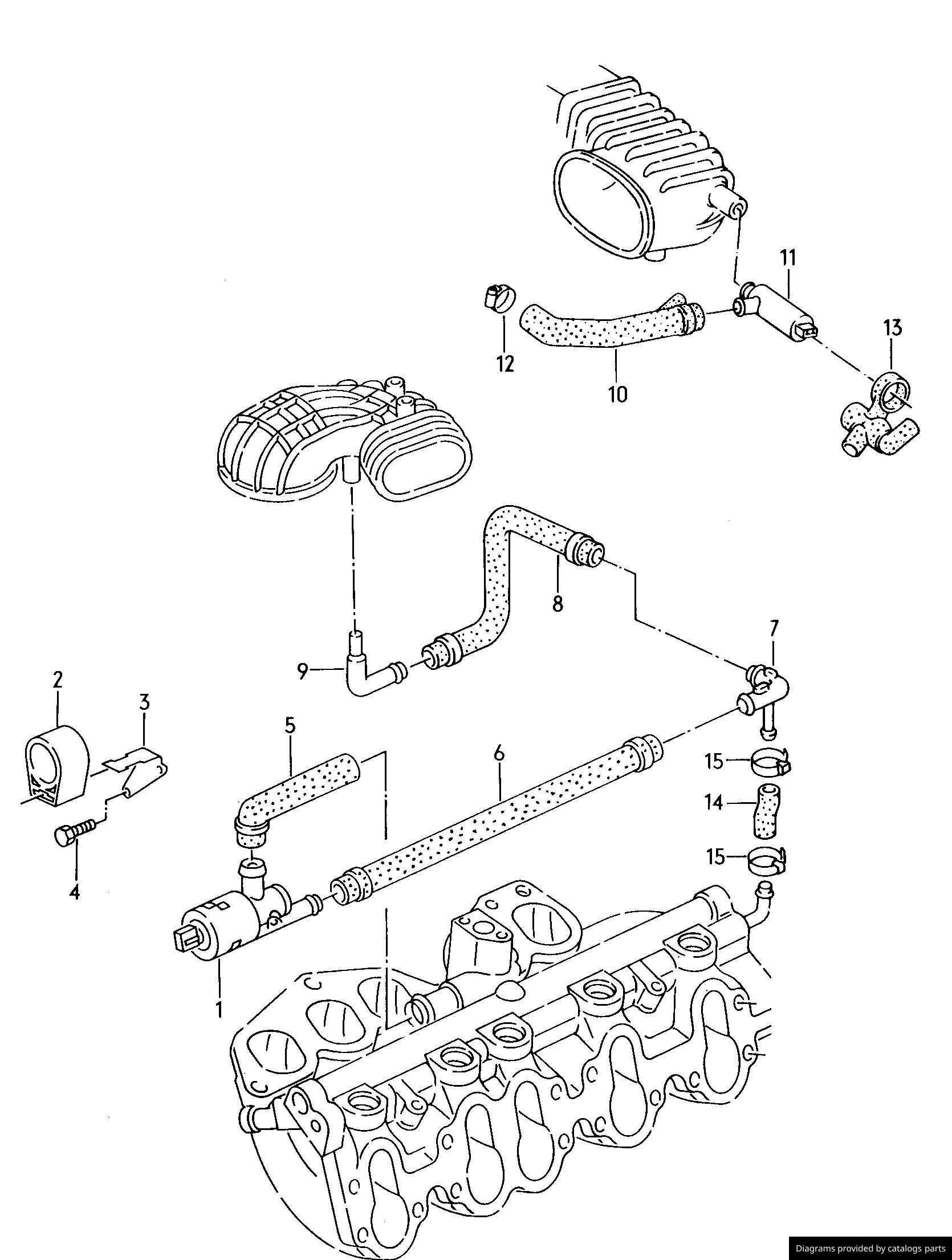 11
13
12
10
8
7
9
2
3
5
6
15
14
15
4
1
Diagrams provided by catalogs parts