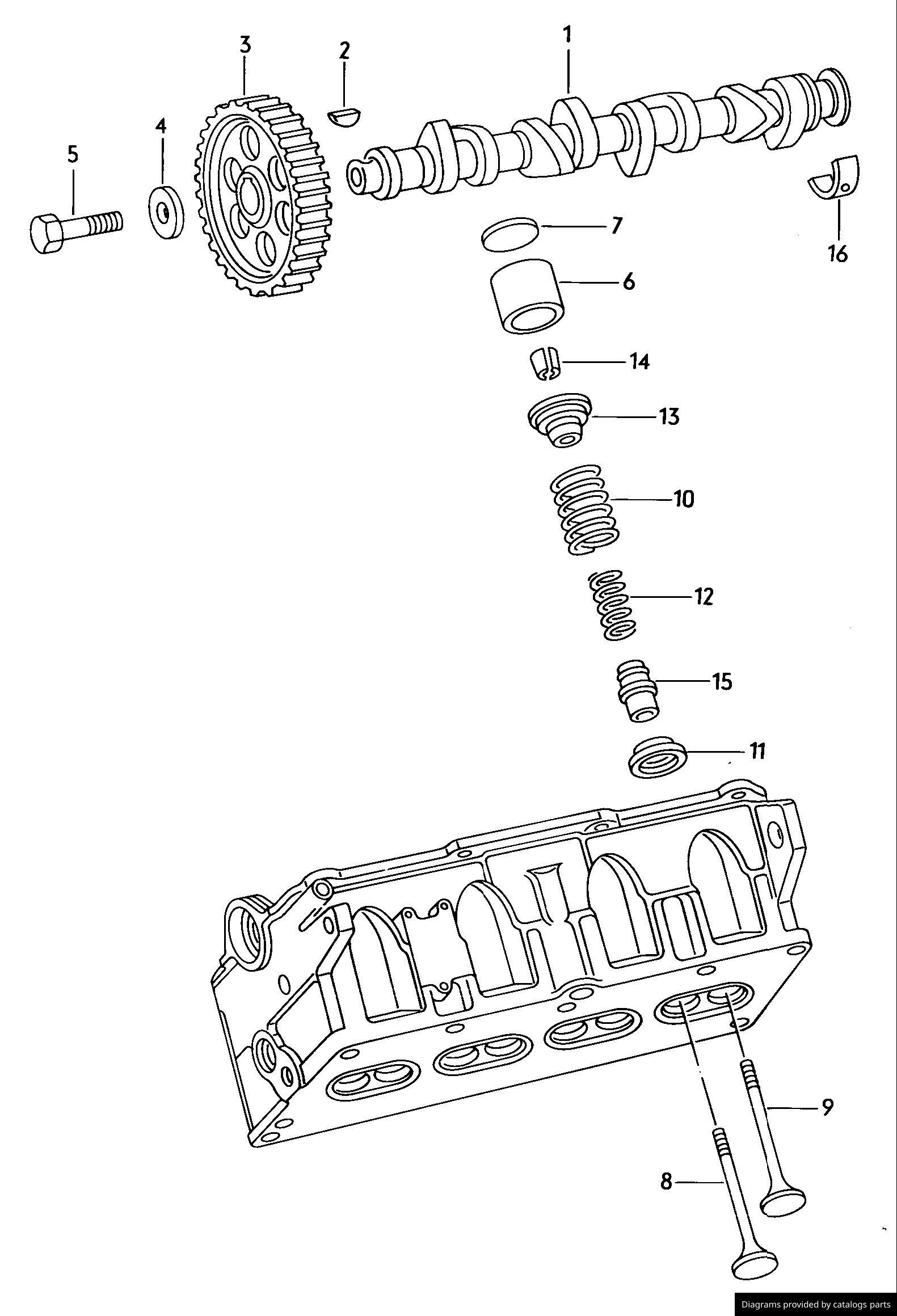 3
2
1
4
5
7
16
6
14
13
10
12
15
11
9
8
Diagrams provided by catalogs parts