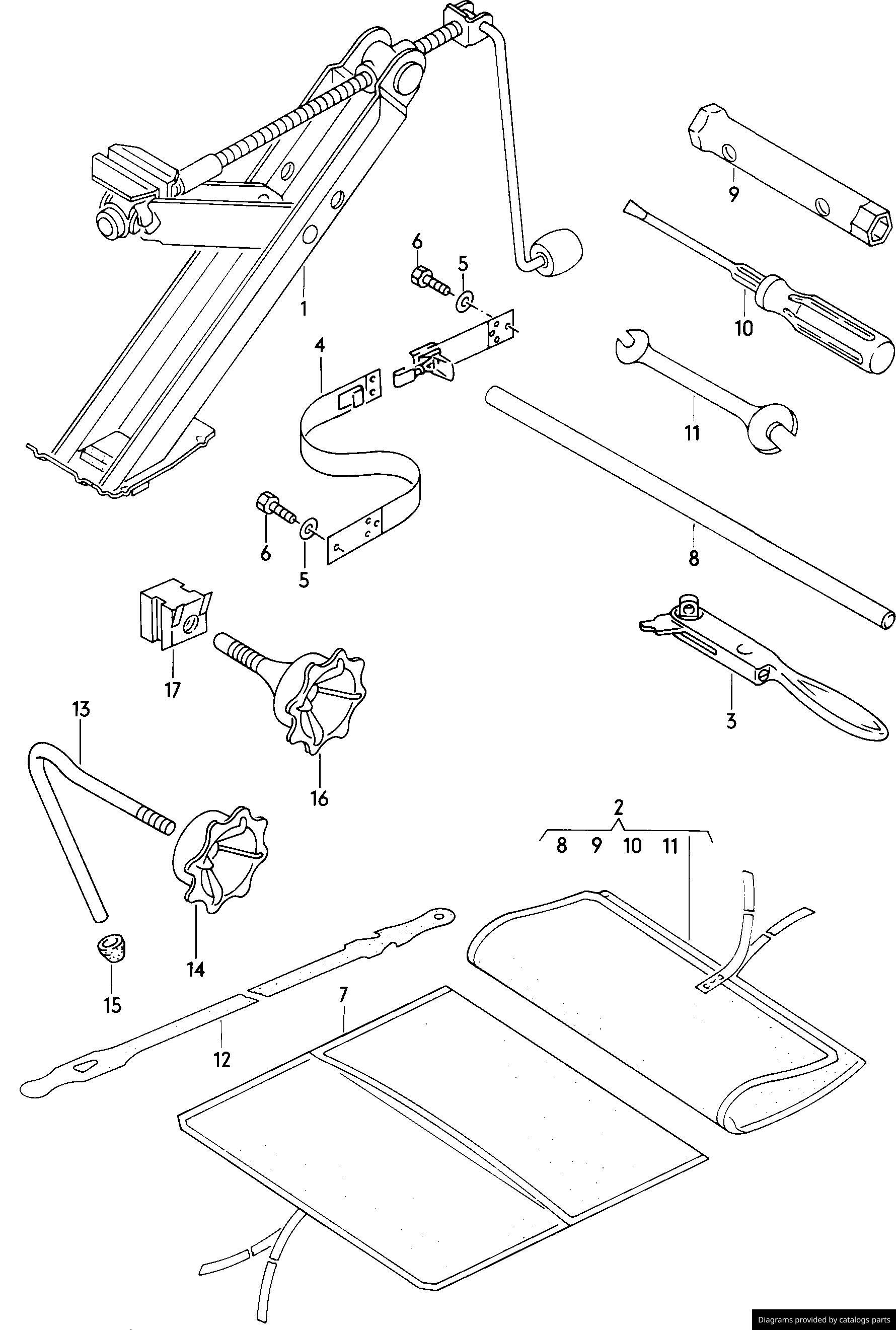 9
6
5
1
10
4
11
6
5
8
17
3
13
16
2
8 9 10 11
14
15
7
12
Diagrams provided by catalogs parts