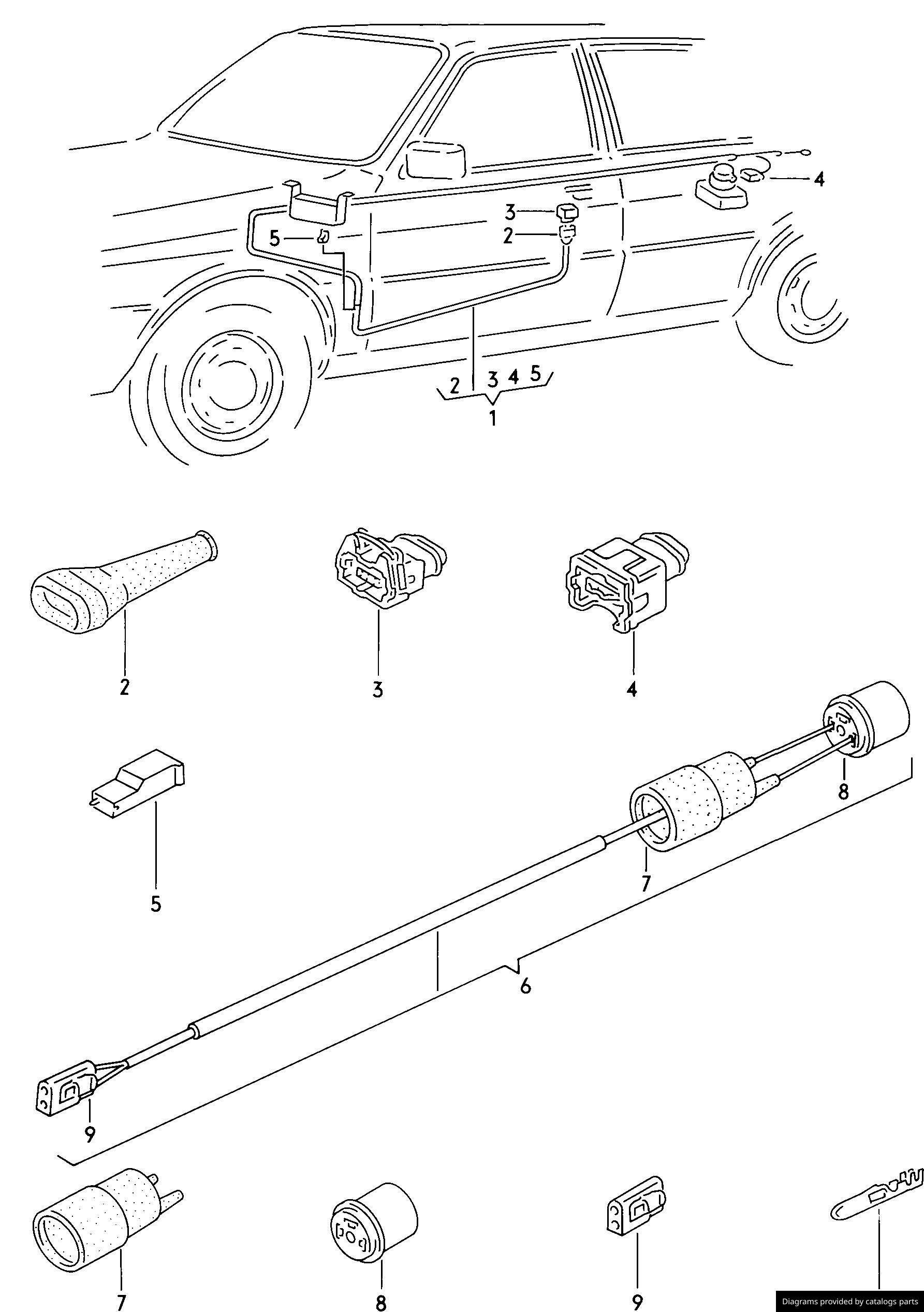 4
3
2
5
2 3 4 5
1
2
3
4
5
8
7
6
9
7
8
9
Diagrams provided by catalogs parts