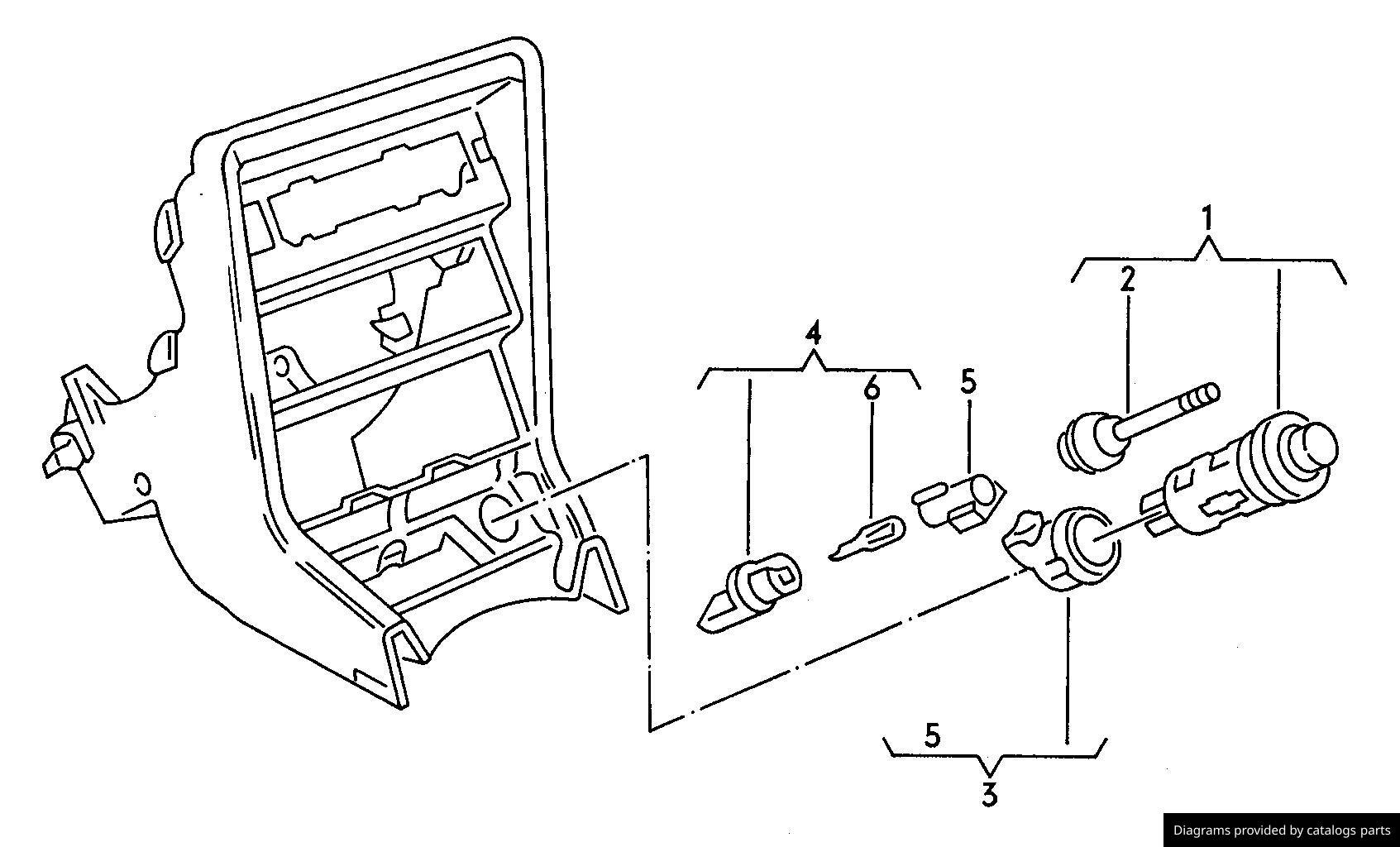 1
2
4
6
5
5
3
Diagrams provided by catalogs parts