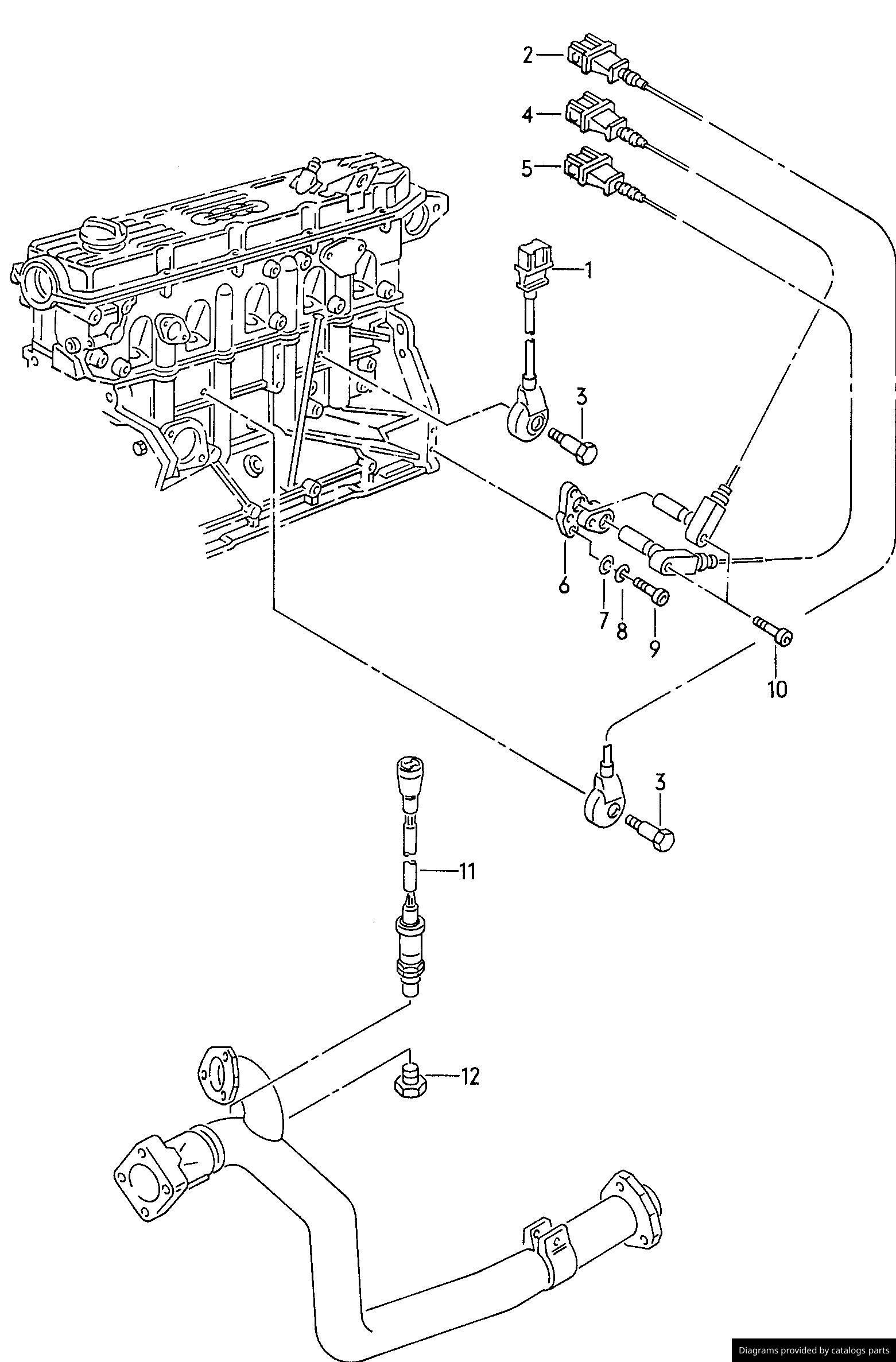 2
4
5
1
3
6
7
8
9
10
3
11
12
Diagrams provided by catalogs parts