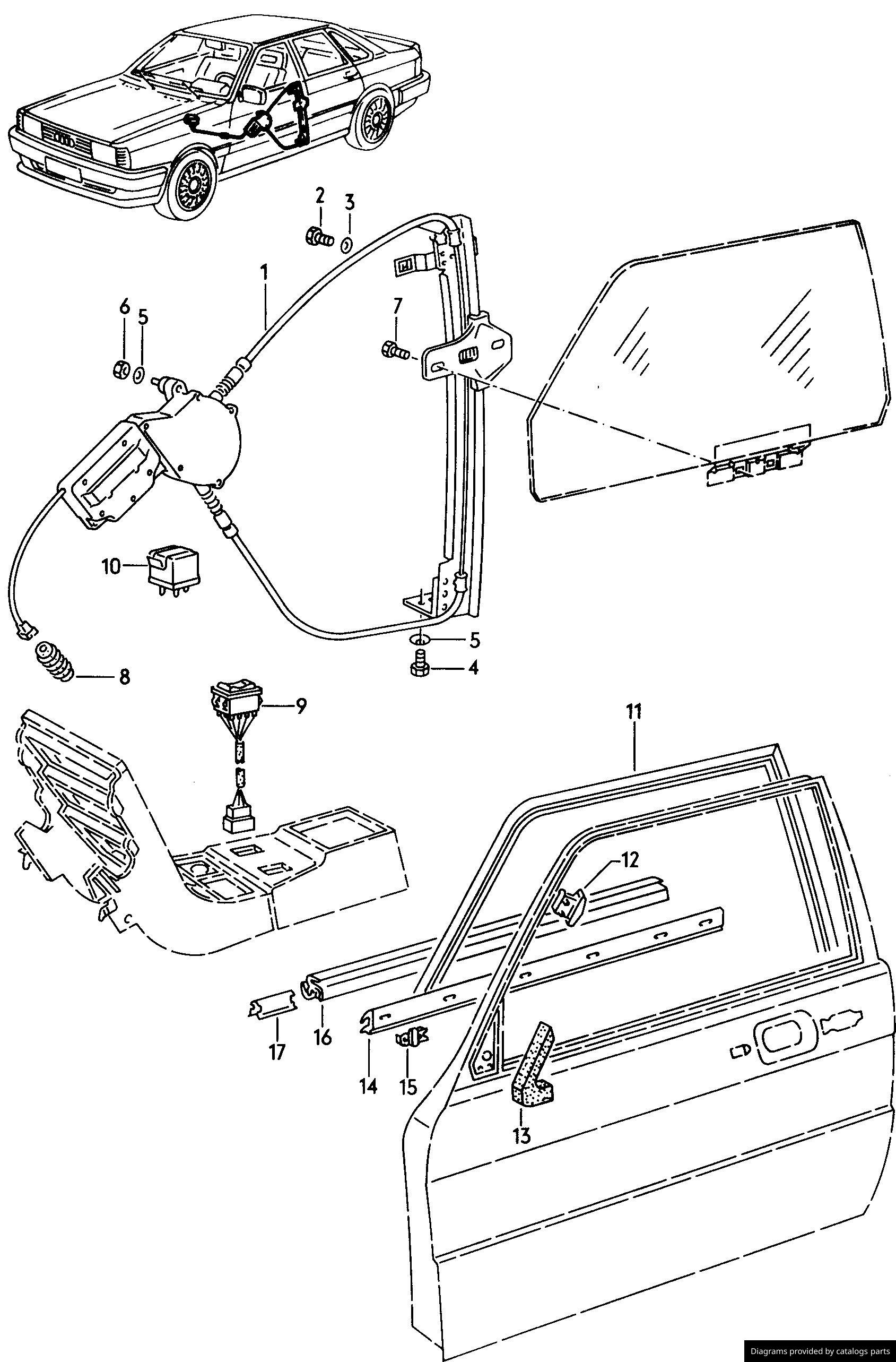 2
3
1
6
5
7
10
5
4
8
9
11
12
17
16
14
15
13
Diagrams provided by catalogs parts