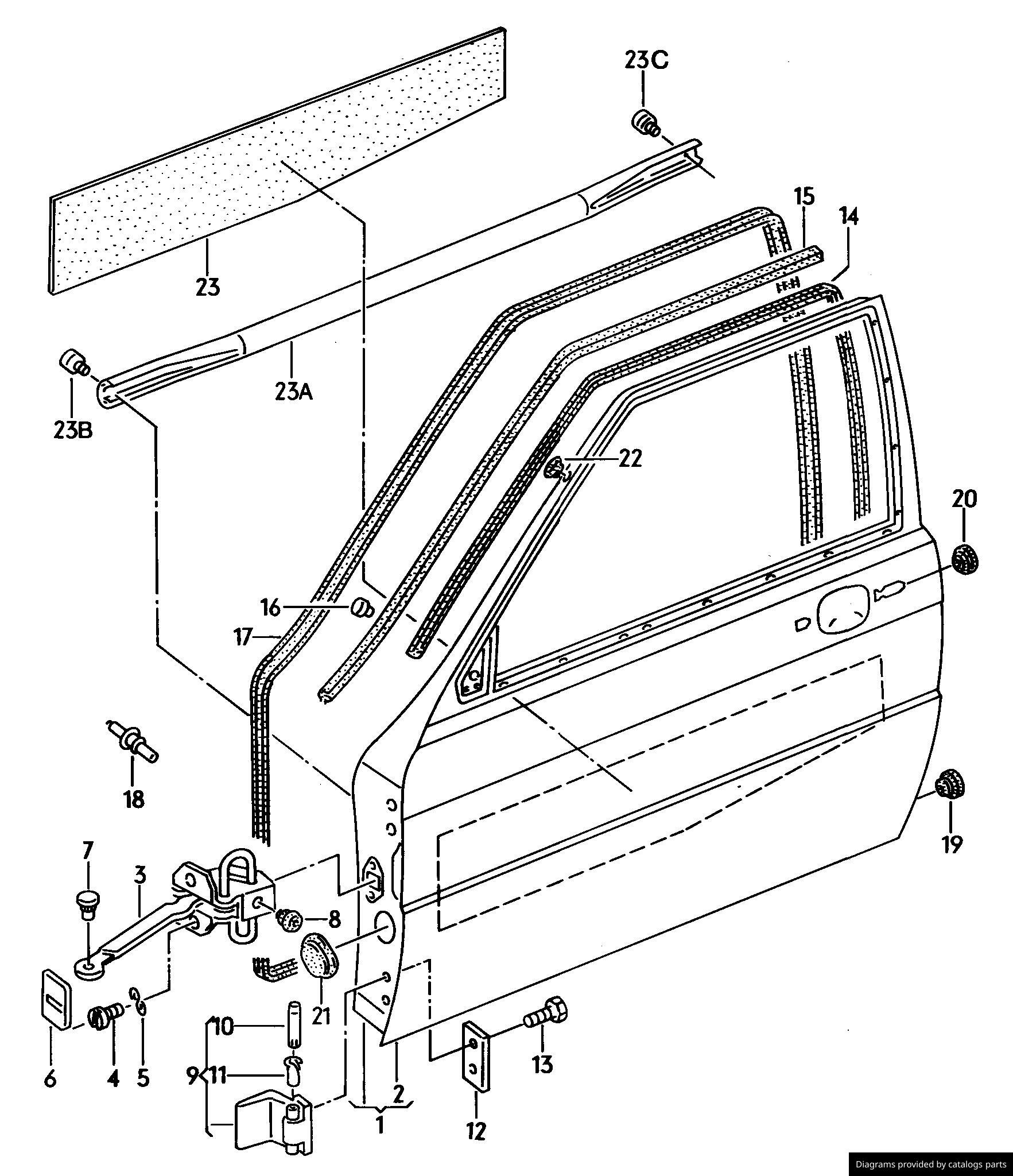 23C

15

14

23

23A

23B

22

20

16

17

18

19

7

3

8

21

6

4

5

10

9

11

2

1

12

13

Diagrams provided by catalogs parts