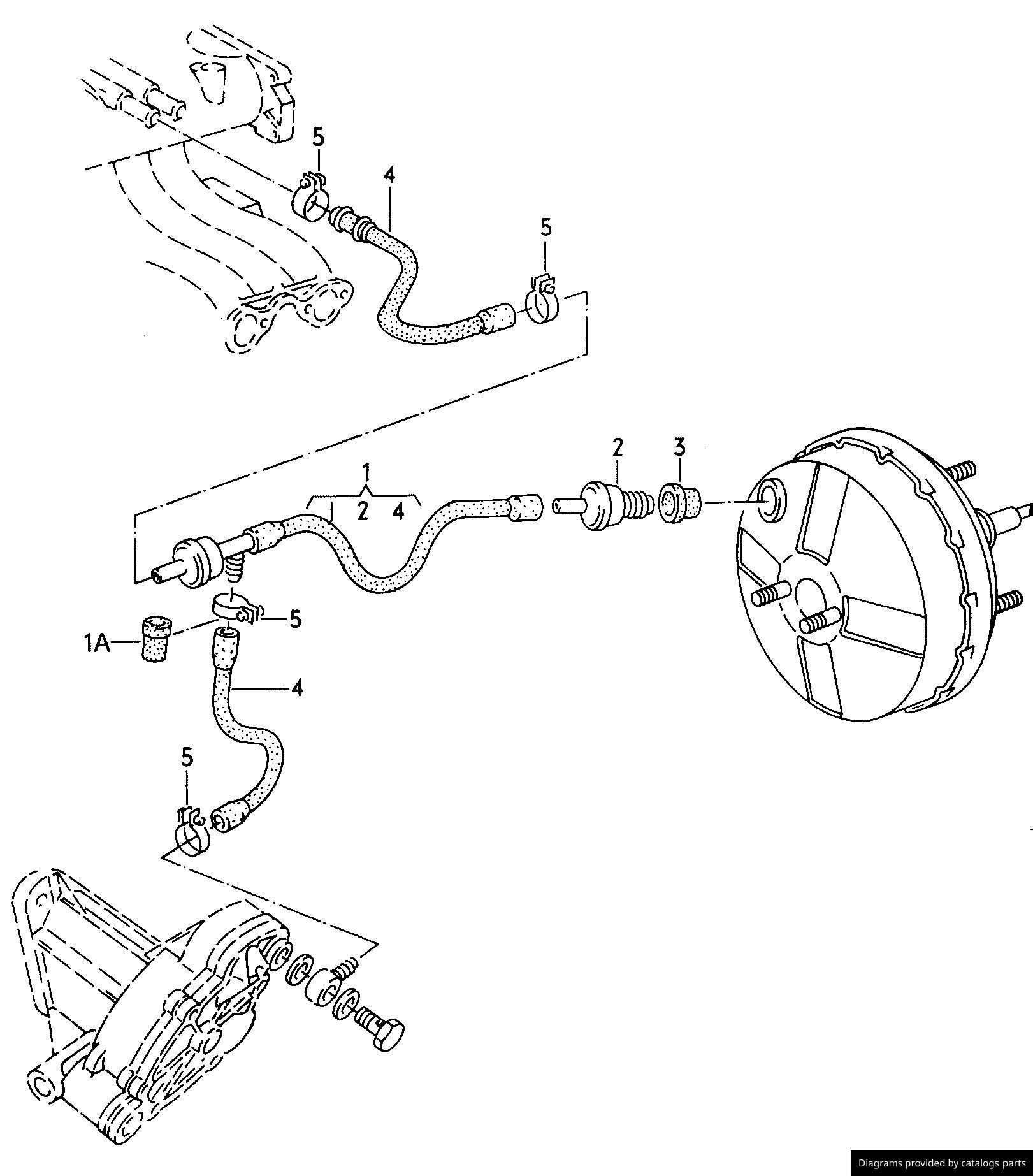 5
4
5
2
3
1
2 4
5
1A
4
5
Diagrams provided by catalogs parts