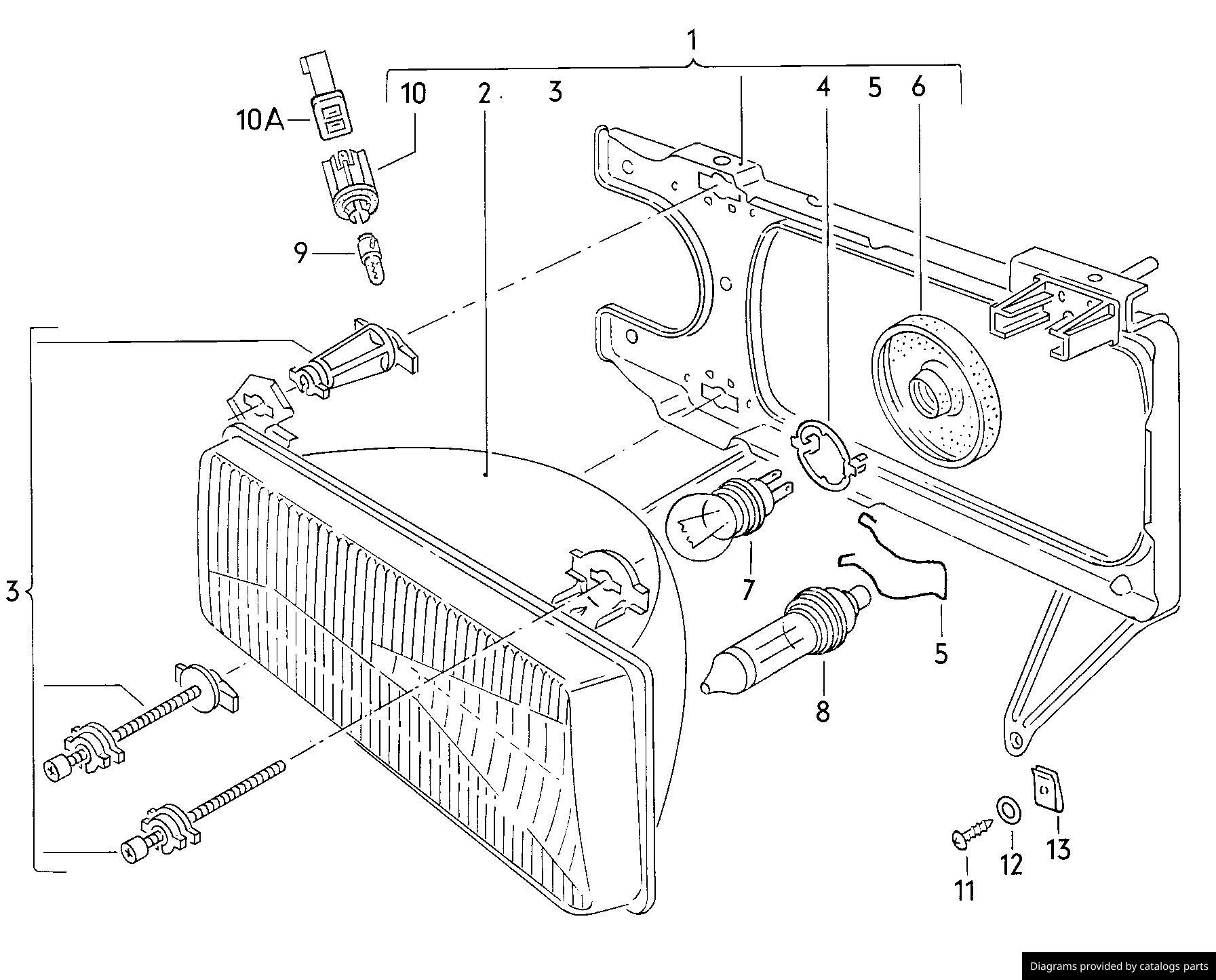 1
10
2
3
4
5
6
10A
9
3
7
5
8
11
12
13
Diagrams provided by catalogs parts