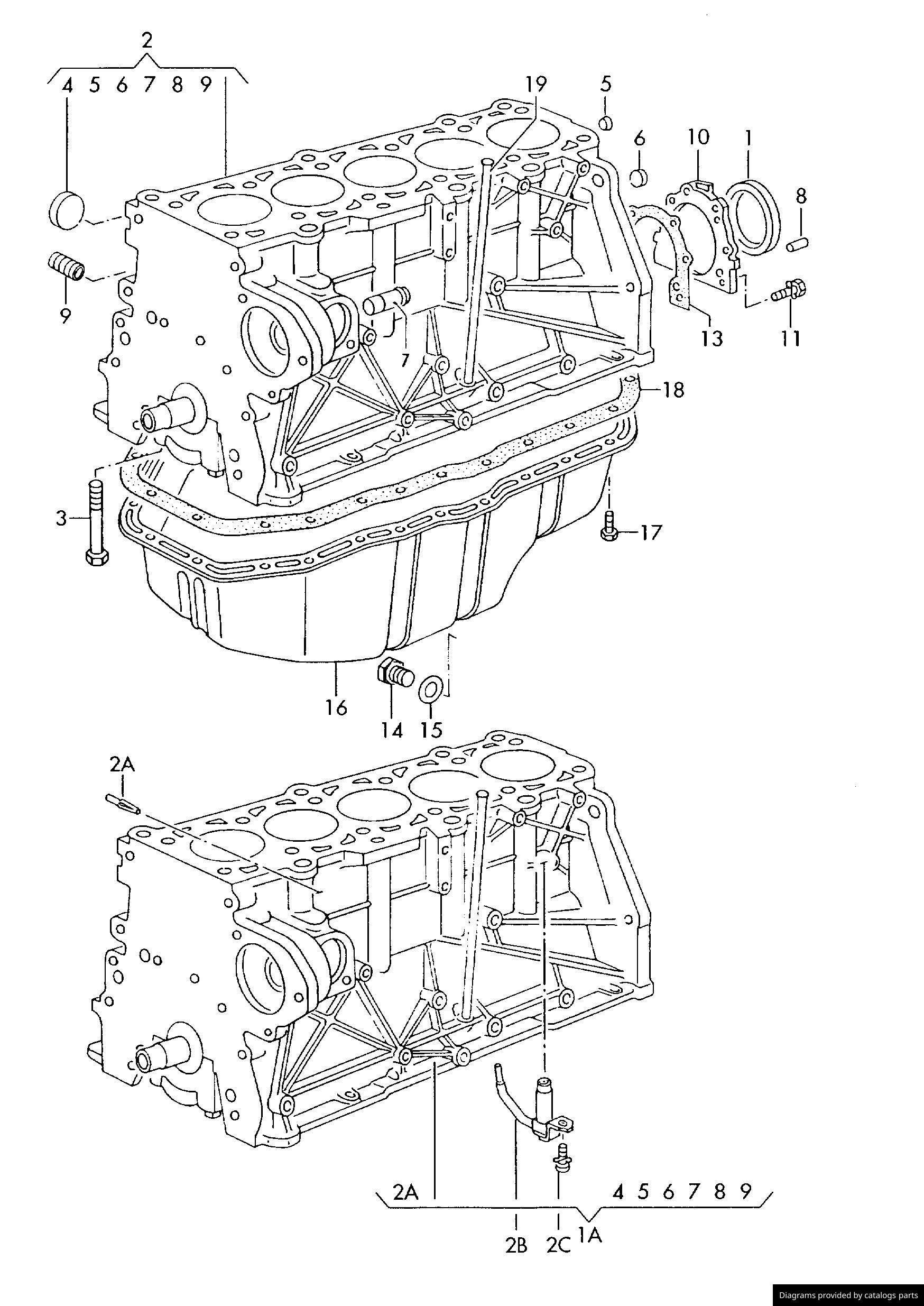 2
4 5 6 7 8 9
19
5
6
10
1
8
9
7
13
11
18
3
17
16
14
15
2A
2A
4 5 6 7 8 9
2B
2C
1A
Diagrams provided by catalogs parts